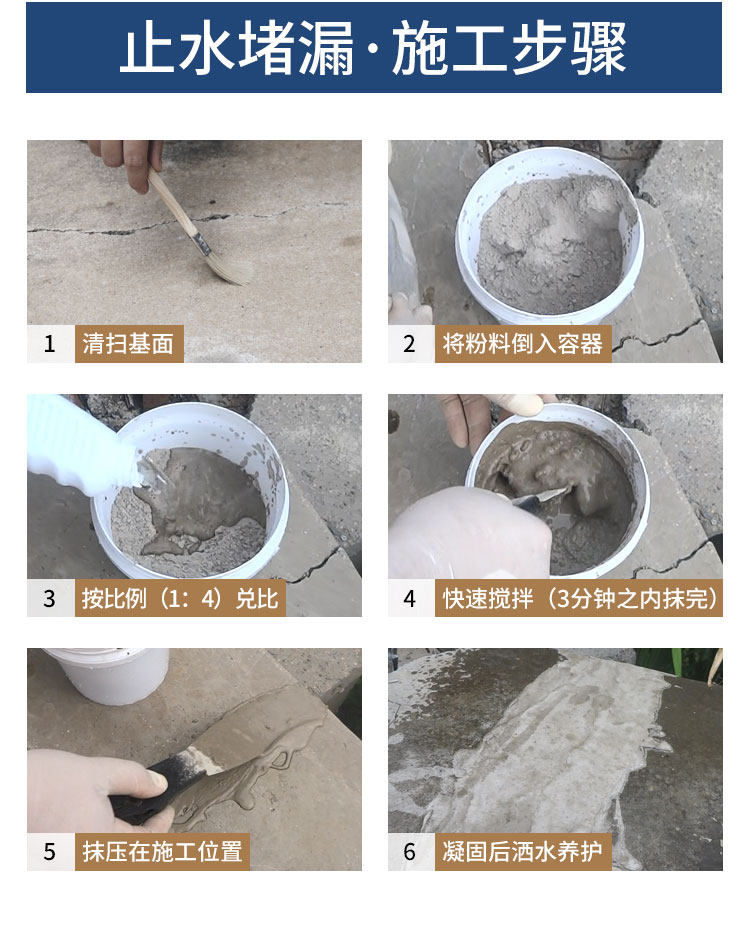 止水堵漏·施工步骤

1 清扫基面

2 将粉料倒入容器

3 按比例（1：4）兑比

4 快速搅拌（3分钟之内抹完）

5 抹压在施工位置

6 凝固后洒水养护