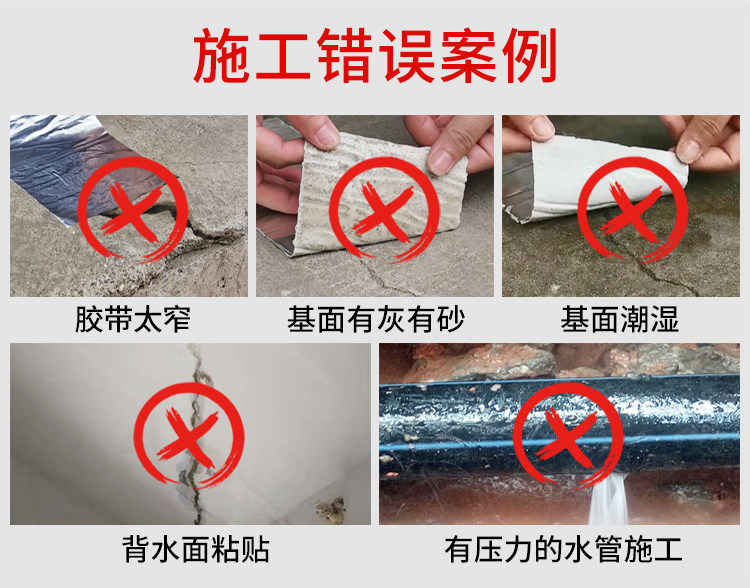 施工错误案例

胶带太窄

基面有灰有砂

基面潮湿

背水面粘贴

有压力的水管施工