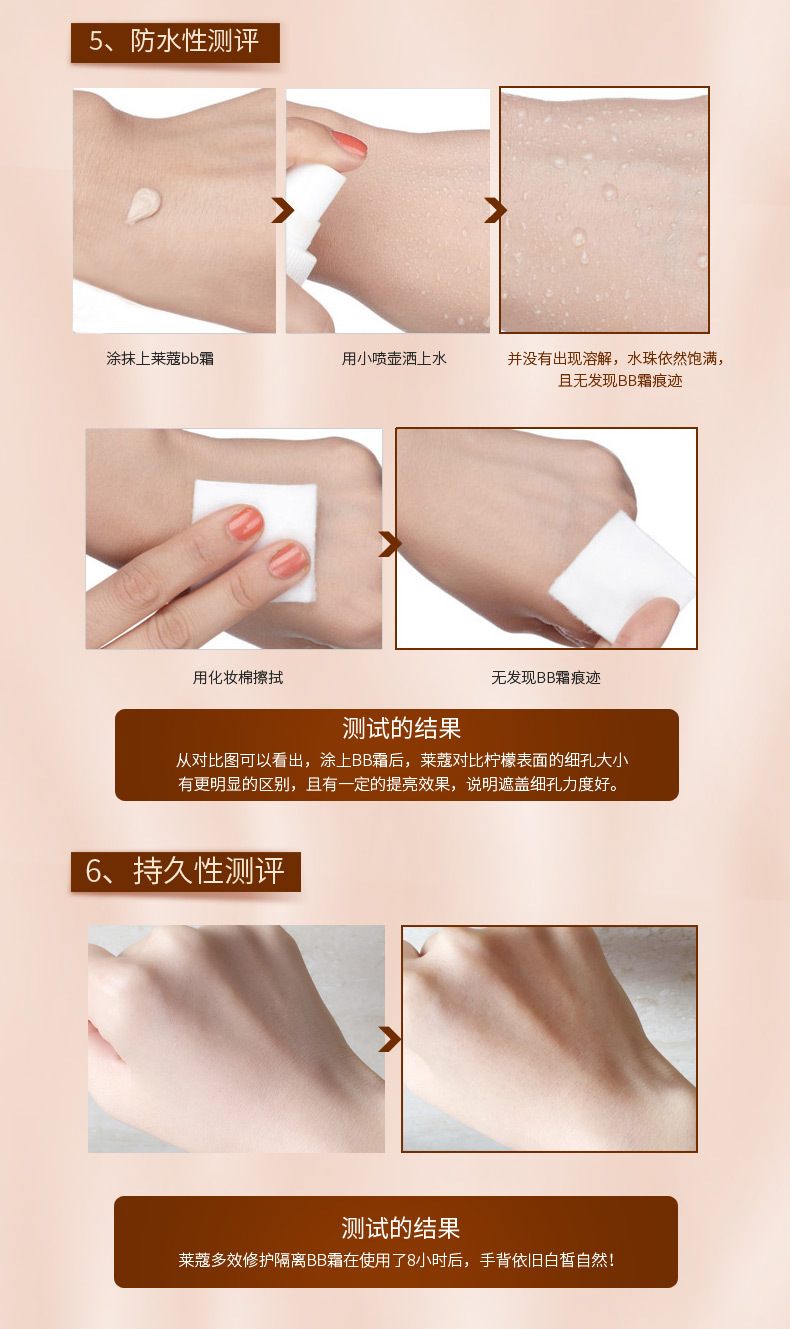 5、防水性测评

涂抹上莱蔻bb霜

用小喷壶洒上水

并没有出现溶解，水珠依然饱满，且无发现BB霜痕迹

用化妆棉擦拭

无发现BB霜痕迹

测试的结果

从对比图可以看出，涂上BB霜后，莱蔻对比柠檬表面的细孔大小有更明显的区别，且有一定的提亮效果，说明遮盖细孔力度好。

6、持久性测评

测试的结果

莱蔻多效修护隔离BB霜在使用了8小时后，手背依旧白皙自然！