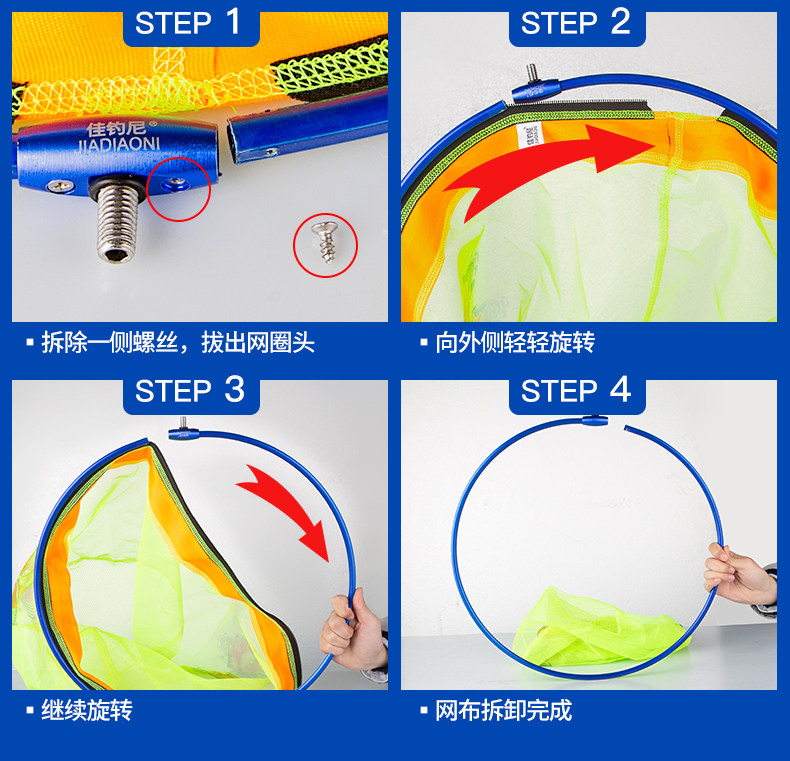 STEP 1

佳钓尼®
JIADIAONI

▪ 拆除一侧螺丝，拔出网圈头

STEP 2

▪ 向外侧轻轻旋转

STEP 3

▪ 继续旋转

STEP 4

▪ 网布拆卸完成