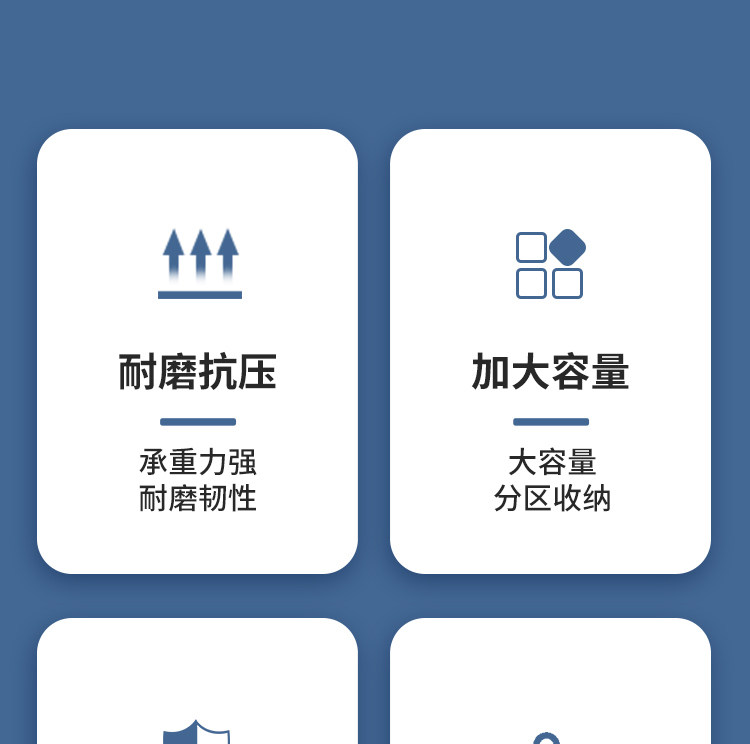 耐磨抗压

承重力强
耐磨韧性

加大容量

大容量
分区收纳