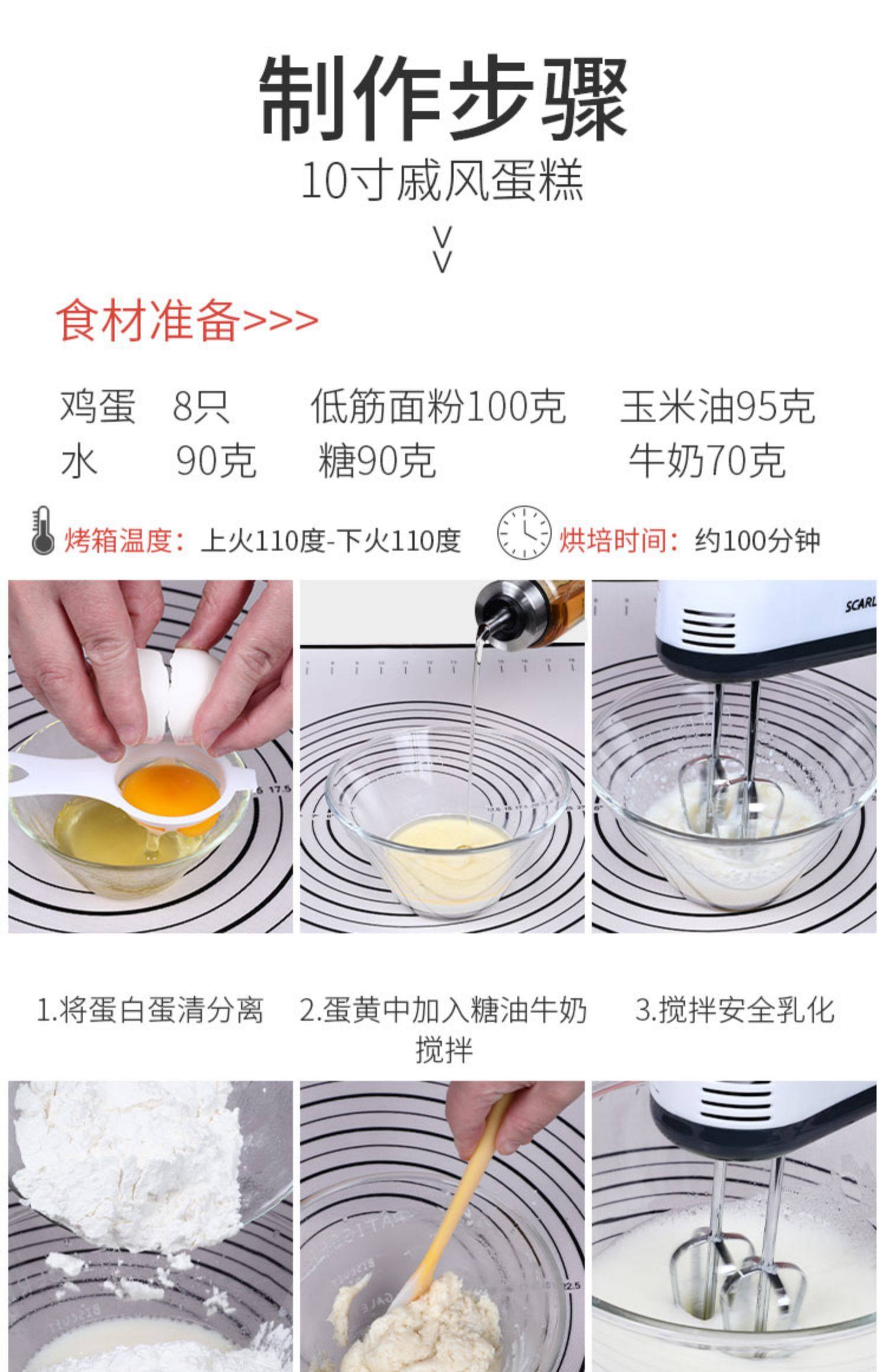 制作步骤
10寸戚风蛋糕

食材准备>>>

鸡蛋 8只 低筋面粉100克 玉米油95克
水 90克 糖90克 牛奶70克

烤箱温度：上火110度-下火110度 烘培时间：约100分钟

SCARL

1.将蛋白蛋清分离 2.蛋黄中加入糖油牛奶搅拌 3.搅拌安全乳化