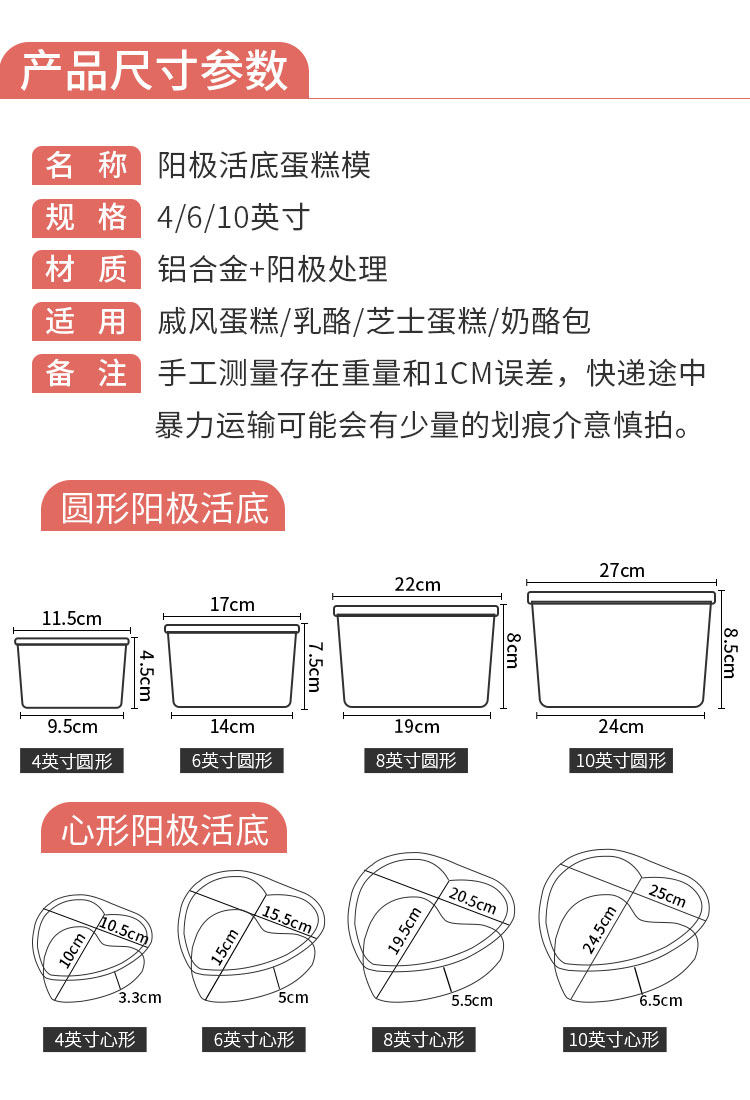 产品尺寸参数

名 称 阳极活底蛋糕模

规 格 4/6/10英寸

材 质 铝合金+阳极处理

适 用 戚风蛋糕/乳酪/芝士蛋糕/奶酪包

备 注 手工测量存在重量和1CM误差，快递途中暴力运输可能会有少量的划痕介意慎拍。

圆形阳极活底

11.5cm
4.5cm
9.5cm
4英寸圆形

17cm
7.5cm
14cm
6英寸圆形

22cm
8cm
19cm
8英寸圆形

27cm
8.5cm
24cm
10英寸圆形

心形阳极活底

10.5cm
10cm
3.3cm
4英寸心形

15.5cm
15cm
5cm
6英寸心形

20.5cm
19.5cm
5.5cm
8英寸心形

25cm
24.5cm
6.5cm
10英寸心形