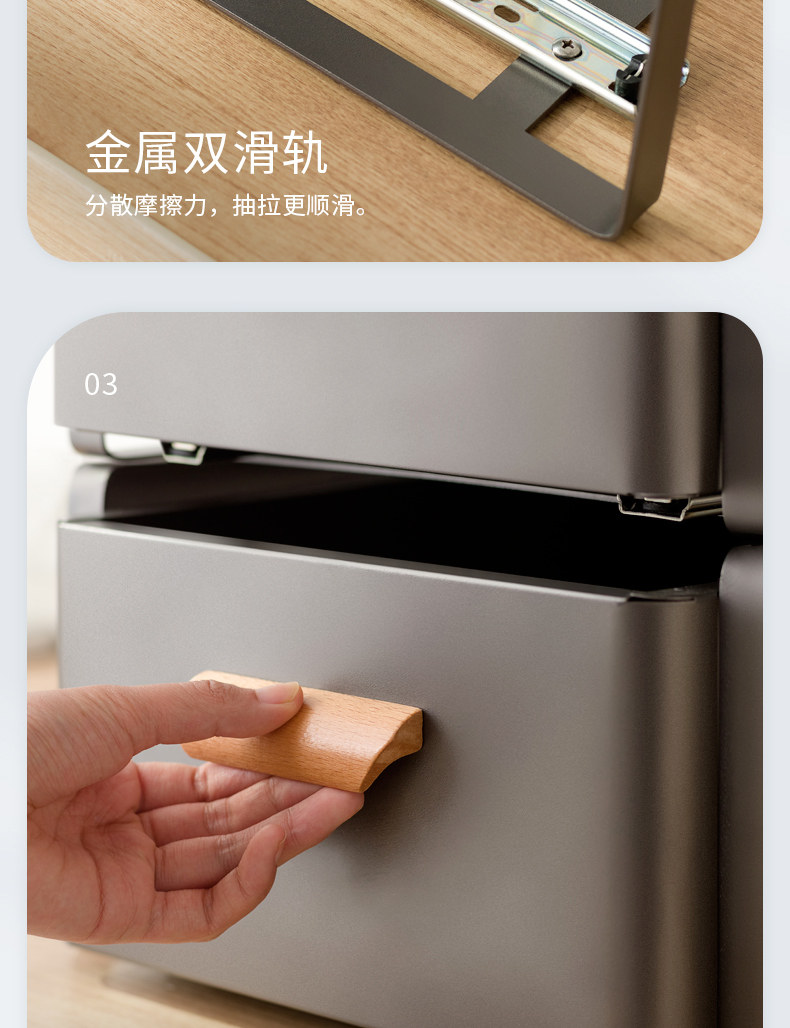 金属双滑轨
分散摩擦力，抽拉更顺滑。

03