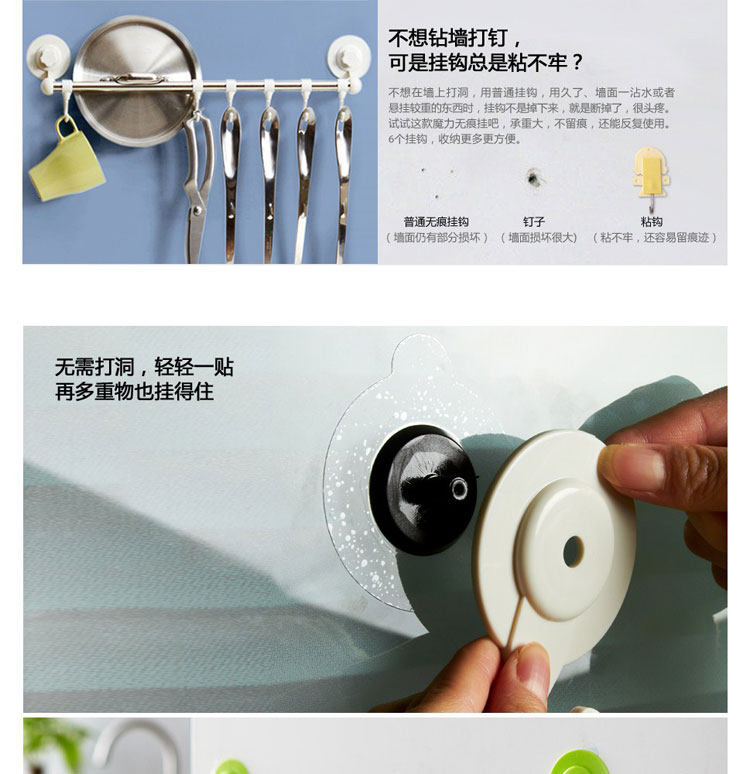 不想钻墙打钉，
可是挂钩总是粘不牢？

不想在墙上打洞，用普通挂钩，用久了、墙面一沾水或者悬挂较重的东西时，挂钩不是掉下来，就是断掉了，很头疼。试试这款魔力无痕挂吧，承重大，不留痕，还能反复使用。6个挂钩，收纳更多更方便。

普通无痕挂钩
（墙面仍有部分损坏）

钉子
（墙面损坏很大）

粘钩
（粘不牢，还容易留痕迹）

无需打洞，轻轻一贴
再多重物也挂得住