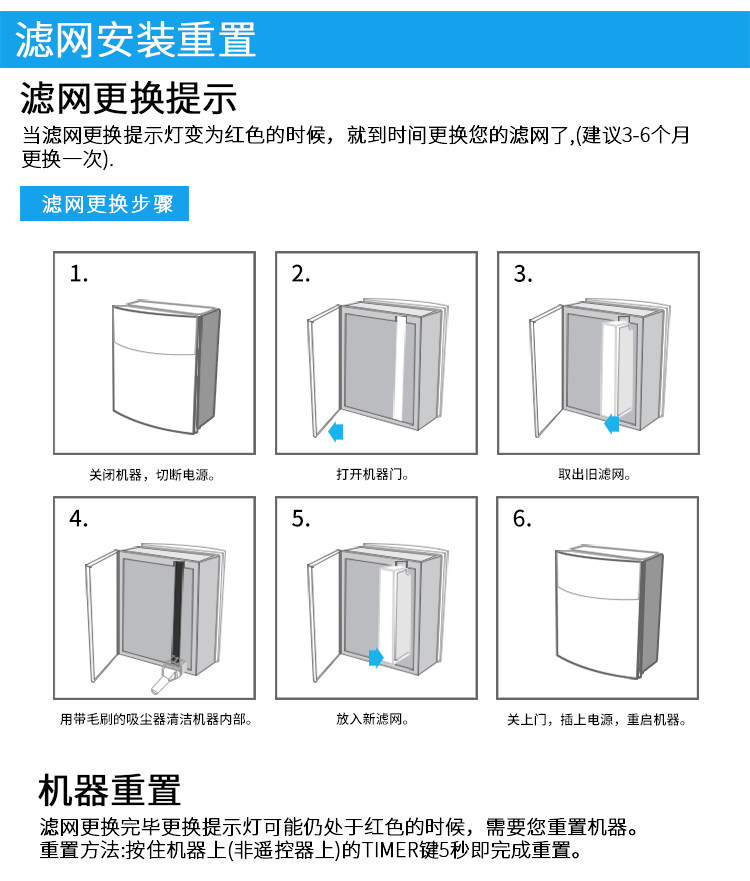 滤网安装重置

滤网更换提示

当滤网更换提示灯变为红色的时候，就到时间更换您的滤网了,(建议3-6个月更换一次).

滤网更换步骤

1.

关闭机器，切断电源。

2.

打开机器门。

3.

取出旧滤网。

4.

用带毛刷的吸尘器清洁机器内部。

5.

放入新滤网。

6.

关上门，插上电源，重启机器。

机器重置

滤网更换完毕更换提示灯可能仍处于红色的时候，需要您重置机器。
重置方法:按住机器上(非遥控器上)的TIMER键5秒即完成重置。