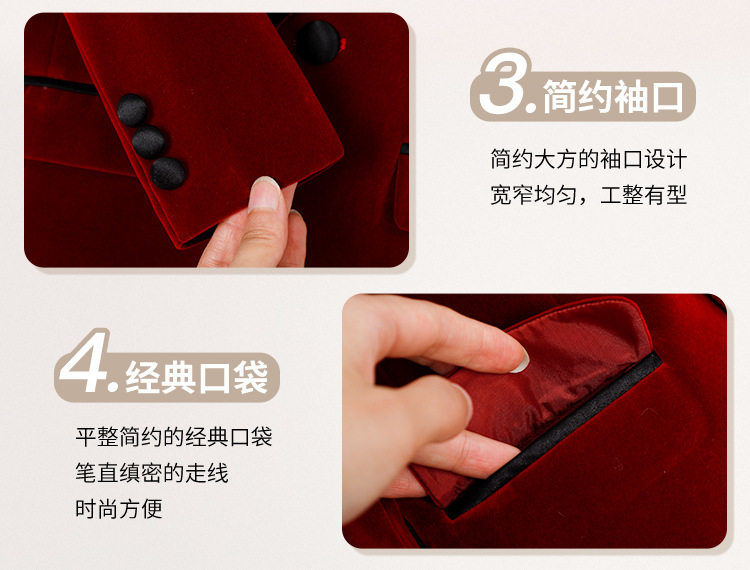 3.简约袖口

简约大方的袖口设计
宽窄均匀，工整有型

4.经典口袋

平整简约的经典口袋
笔直缜密的走线
时尚方便