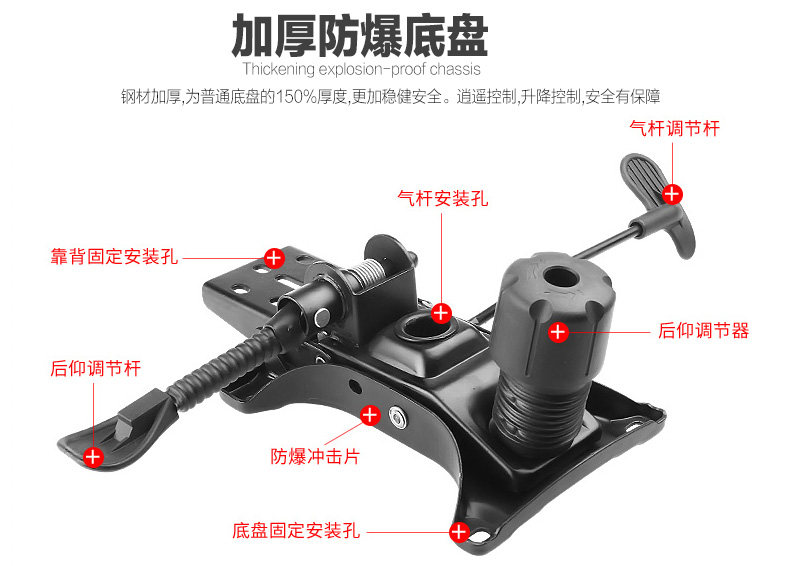 加厚防爆底盘
Thickening explosion-proof chassis
钢材加厚,为普通底盘的150%厚度,更加稳健安全。逍遥控制,升降控制,安全有保障

气杆调节杆
气杆安装孔
靠背固定安装孔
后仰调节器
后仰调节杆
防爆冲击片
底盘固定安装孔