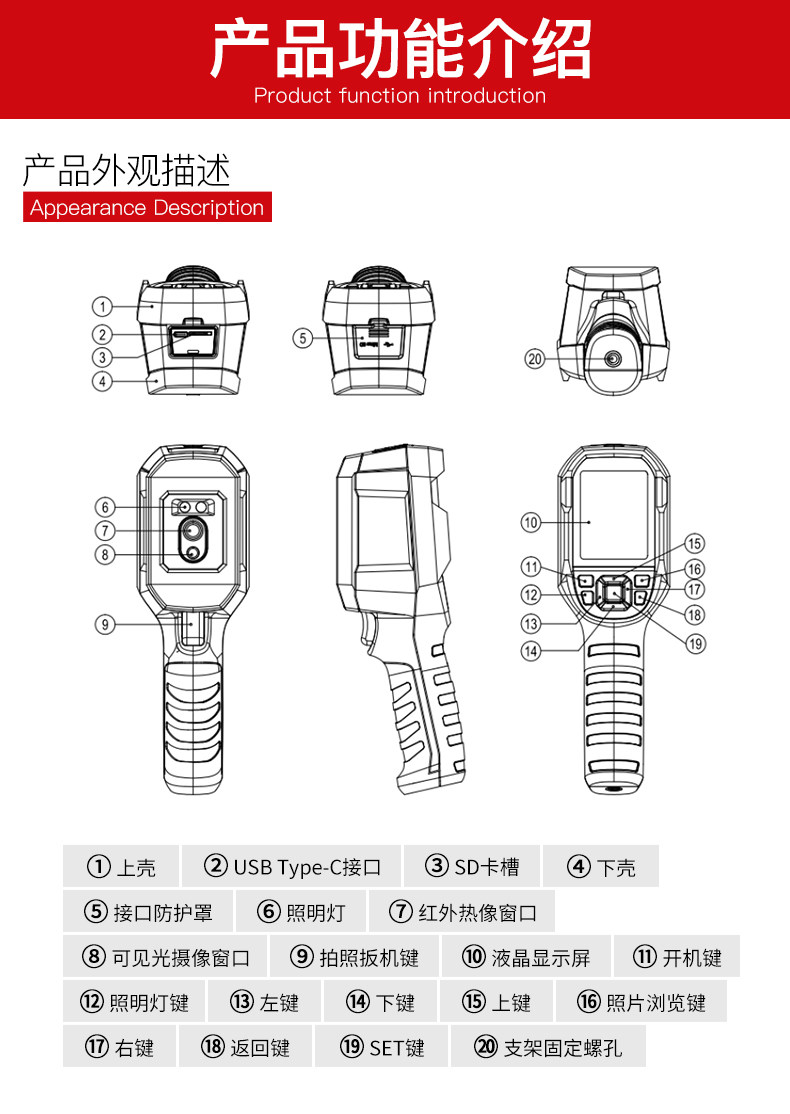 产品功能介绍
Product function introduction

产品外观描述
Appearance Description

①
②
③
④
⑤
⑳
⑥
⑦
⑧
⑨
⑩
⑪
⑫
⑬
⑭
⑮
⑯
⑰
⑱
⑲

① 上壳
② USB Type-C接口
③ SD卡槽
④ 下壳
⑤ 接口防护罩
⑥ 照明灯
⑦ 红外热像窗口
⑧ 可见光摄像窗口
⑨ 拍照扳机键
⑩ 液晶显示屏
⑪ 开机键
⑫ 照明灯键
⑬ 左键
⑭ 下键
⑮ 上键
⑯ 照片浏览键
⑰ 右键
⑱ 返回键
⑲ SET键
⑳ 支架固定螺孔