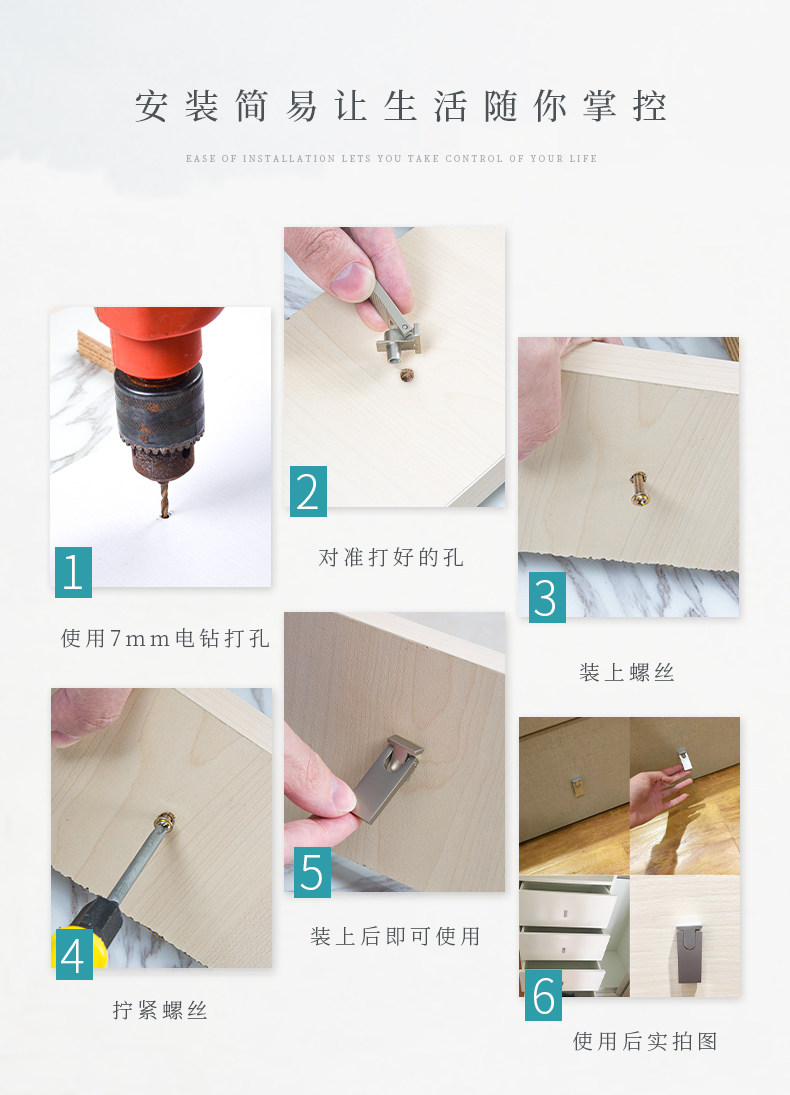 安装简易让生活随你掌控

EASE OF INSTALLATION LETS YOU TAKE CONTROL OF YOUR LIFE

1

使用7mm电钻打孔

2

对准打好的孔

3

装上螺丝

4

拧紧螺丝

5

装上后即可使用

6

使用后实拍图