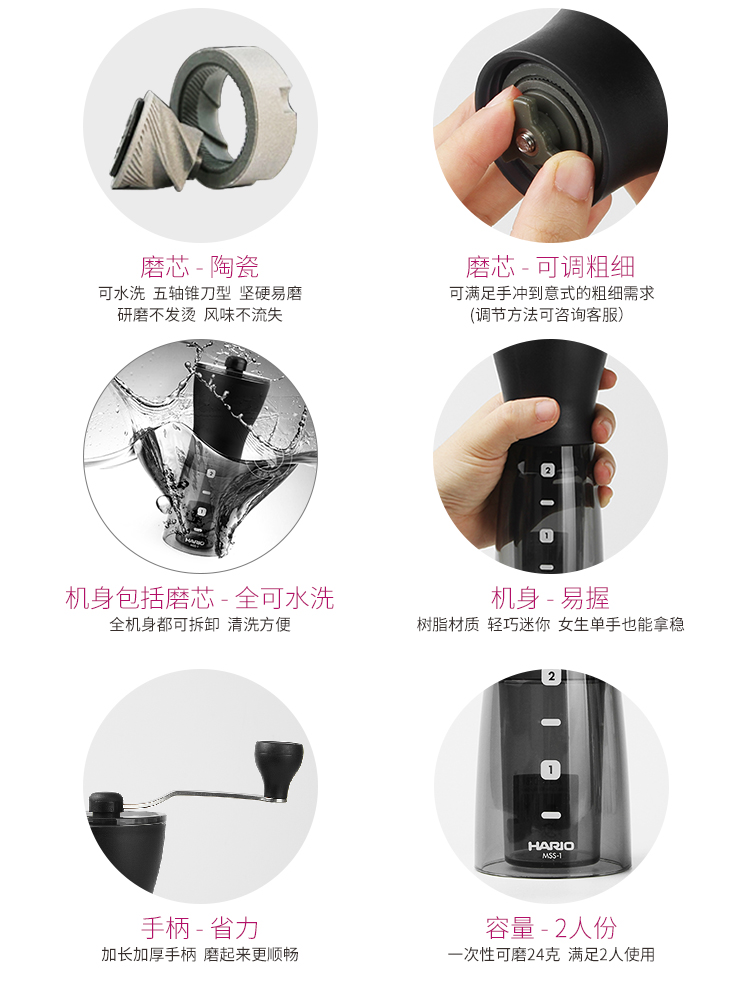 磨芯 - 陶瓷
可水洗 五轴锥刀型 坚硬易磨
研磨不发烫 风味不流失

磨芯 - 可调粗细
可满足手冲到意式的粗细需求
(调节方法可咨询客服)

2
1
HARIO

机身包括磨芯 - 全可水洗
全机身都可拆卸 清洗方便

2
1

机身 - 易握
树脂材质 轻巧迷你 女生单手也能拿稳

手柄 - 省力
加长加厚手柄 磨起来更顺畅

2
1
HARIO
MSS-1

容量 - 2人份
一次性可磨24克 满足2人使用