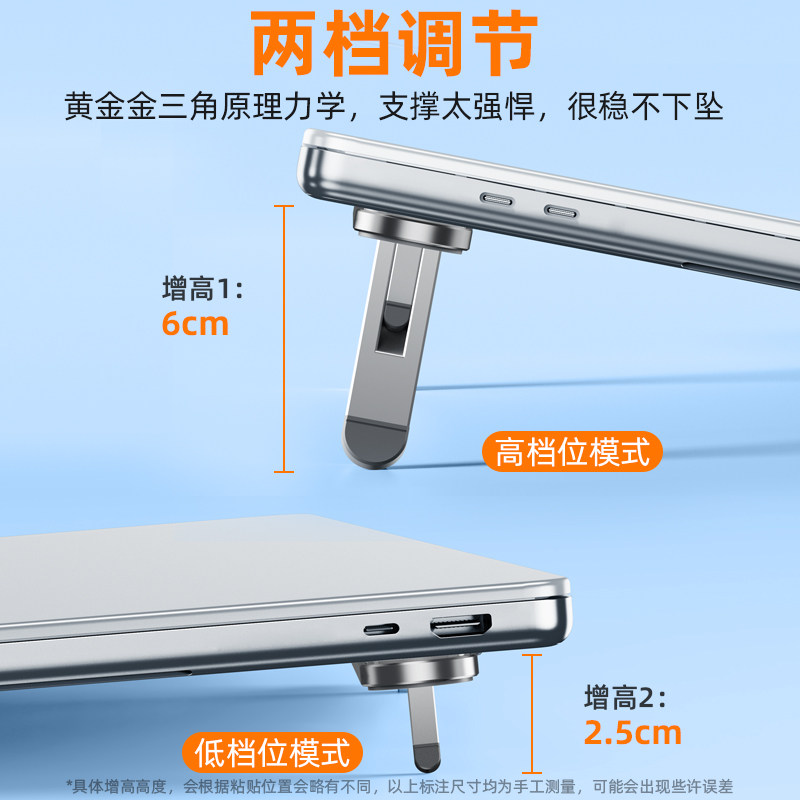 两档调节

黄金金三角原理力学，支撑太强悍，很稳不下坠

增高1:
6cm

高档位模式

增高2:
2.5cm

低档位模式

*具体增高高度，会根据粘贴位置会略有不同，以上标注尺寸均为手工测量，可能会出现些许误差