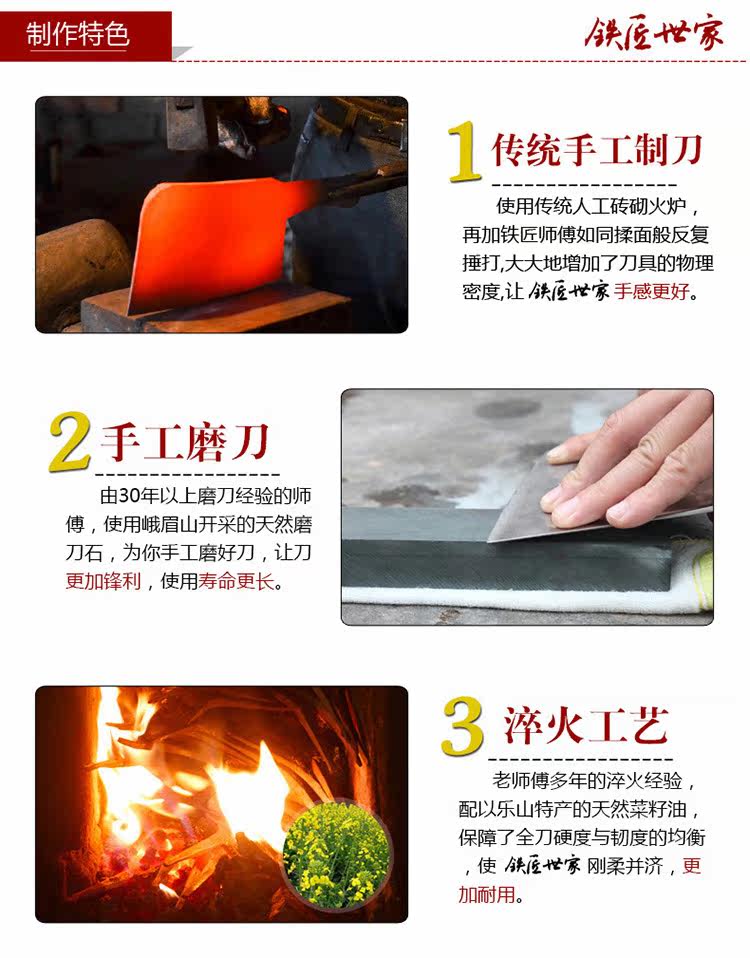 制作特色

铁匠世家

1 传统手工制刀

使用传统人工砖砌火炉，再加铁匠师傅如同揉面般反复捶打,大大地增加了刀具的物理密度,让 铁匠世家 手感更好。

2 手工磨刀

由30年以上磨刀经验的师傅，使用峨眉山开采的天然磨刀石，为你手工磨好刀，让刀更加锋利，使用寿命更长。

3 淬火工艺

老师傅多年的淬火经验，配以乐山特产的天然菜籽油，保障了全刀硬度与韧度的均衡，使 铁匠世家 刚柔并济，更加耐用。