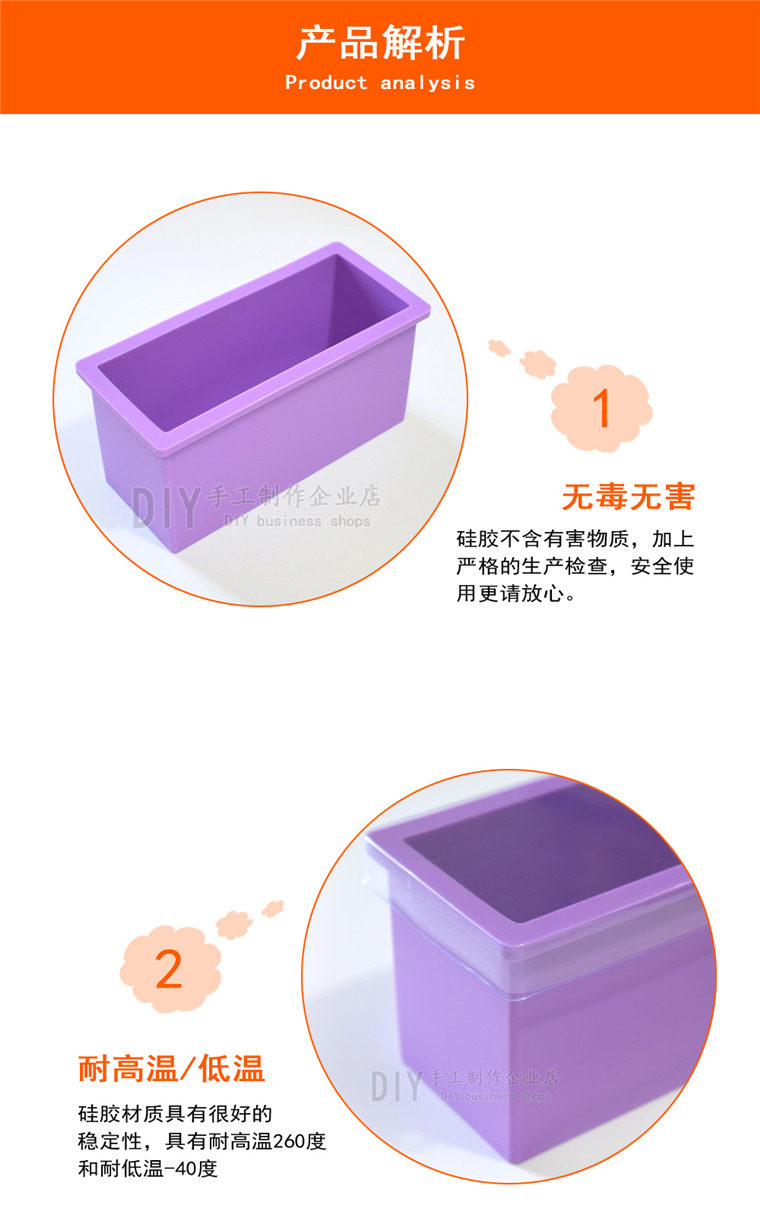 产品解析
Product analysis

DIY 手工制作企业店
DIY business shops

1

无毒无害

硅胶不含有害物质，加上严格的生产检查，安全使用更请放心。

2

耐高温/低温

硅胶材质具有很好的稳定性，具有耐高温260度和耐低温-40度

DIY 手工制作企业店
DIY business shops