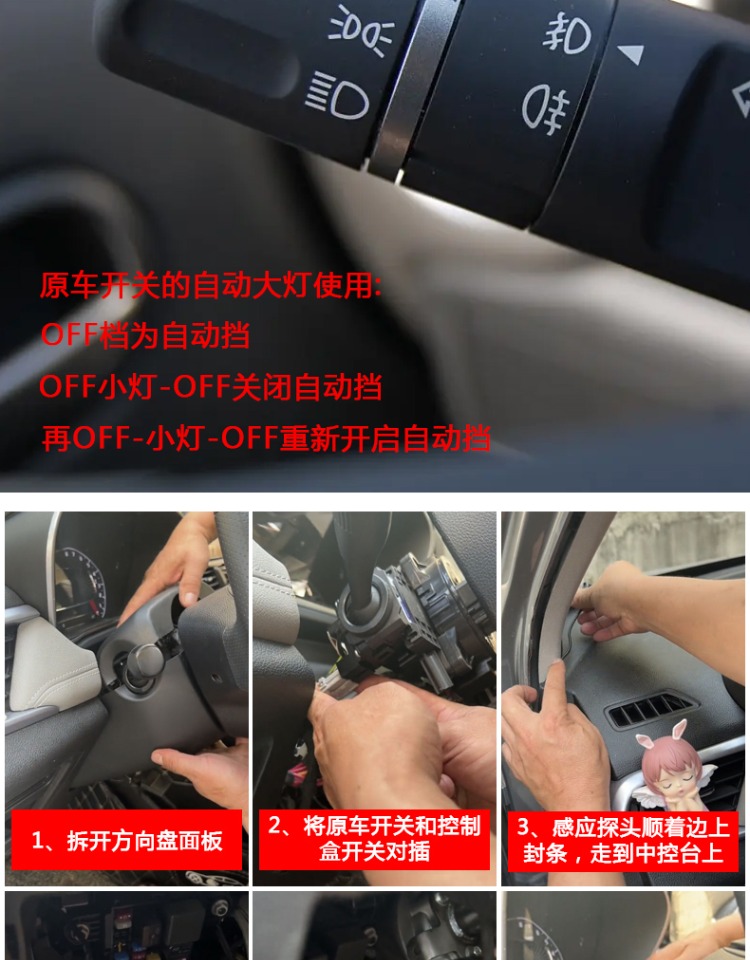 原车开关的自动大灯使用:
OFF档为自动挡
OFF小灯-OFF关闭自动挡
再OFF-小灯-OFF重新开启自动挡

1、拆开方向盘面板

2、将原车开关和控制盒开关对插

3、感应探头顺着边上封条，走到中控台上