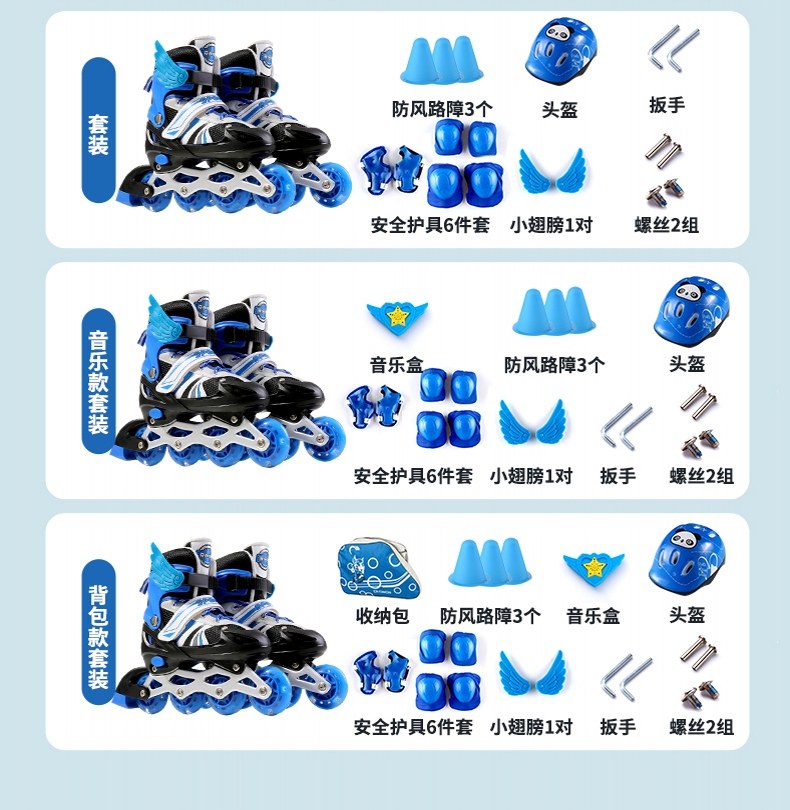 套装

防风路障3个
头盔
扳手
安全护具6件套
小翅膀1对
螺丝2组

音乐款套装

音乐盒
防风路障3个
头盔
安全护具6件套
小翅膀1对
扳手
螺丝2组

背包款套装

收纳包
防风路障3个
音乐盒
头盔
安全护具6件套
小翅膀1对
扳手
螺丝2组