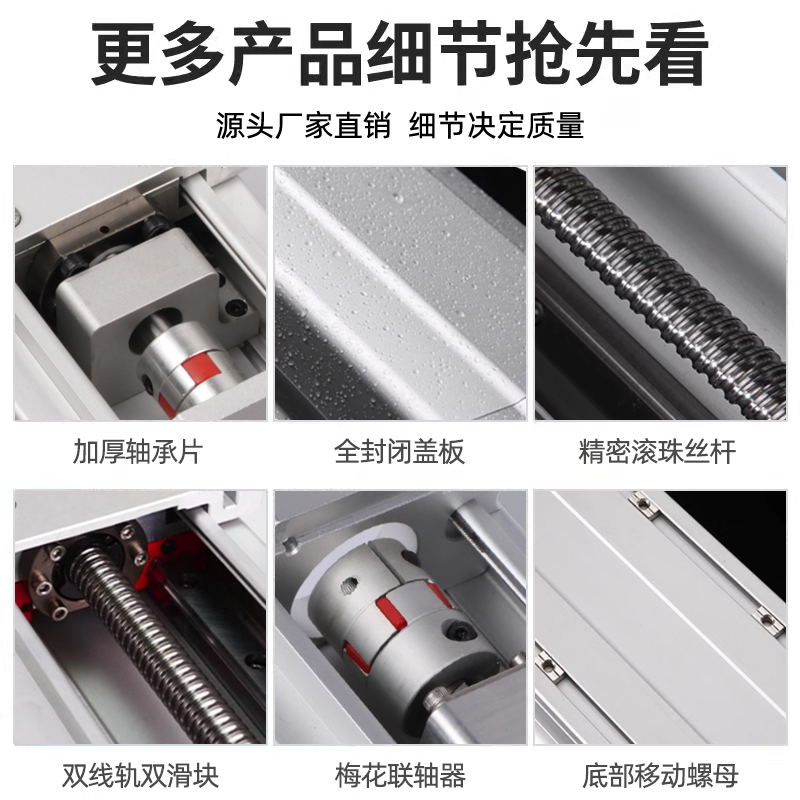 更多产品细节抢先看

源头厂家直销 细节决定质量

加厚轴承片

全封闭盖板

精密滚珠丝杆

双线轨双滑块

梅花联轴器

底部移动螺母