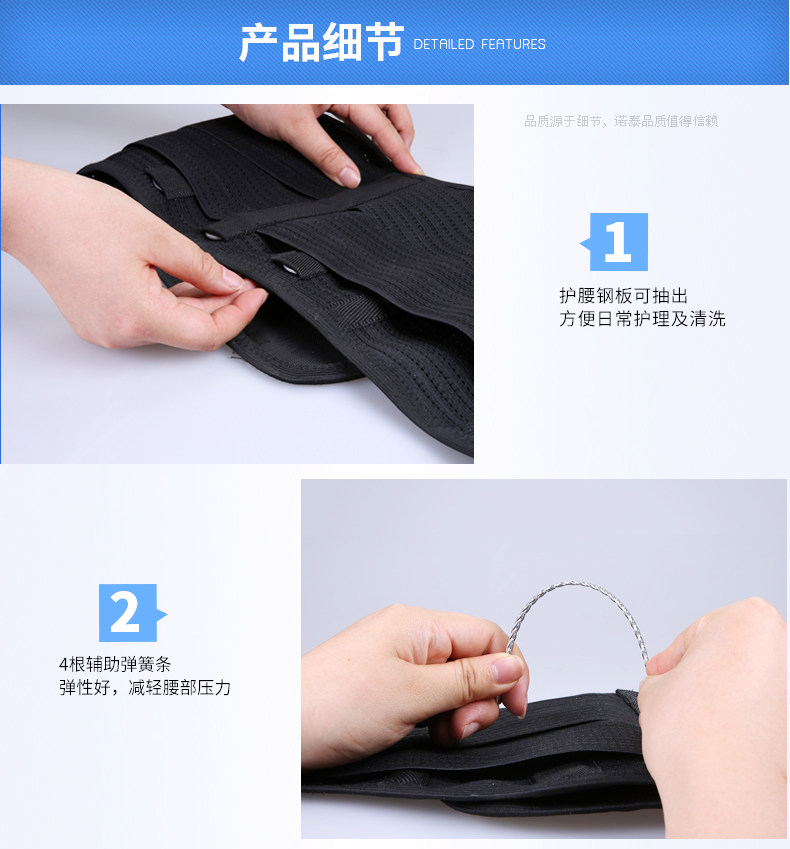 产品细节 DETAILED FEATURES

品质源于细节，诺泰品质值得信赖

1

护腰钢板可抽出
方便日常护理及清洗

2

4根辅助弹簧条
弹性好，减轻腰部压力