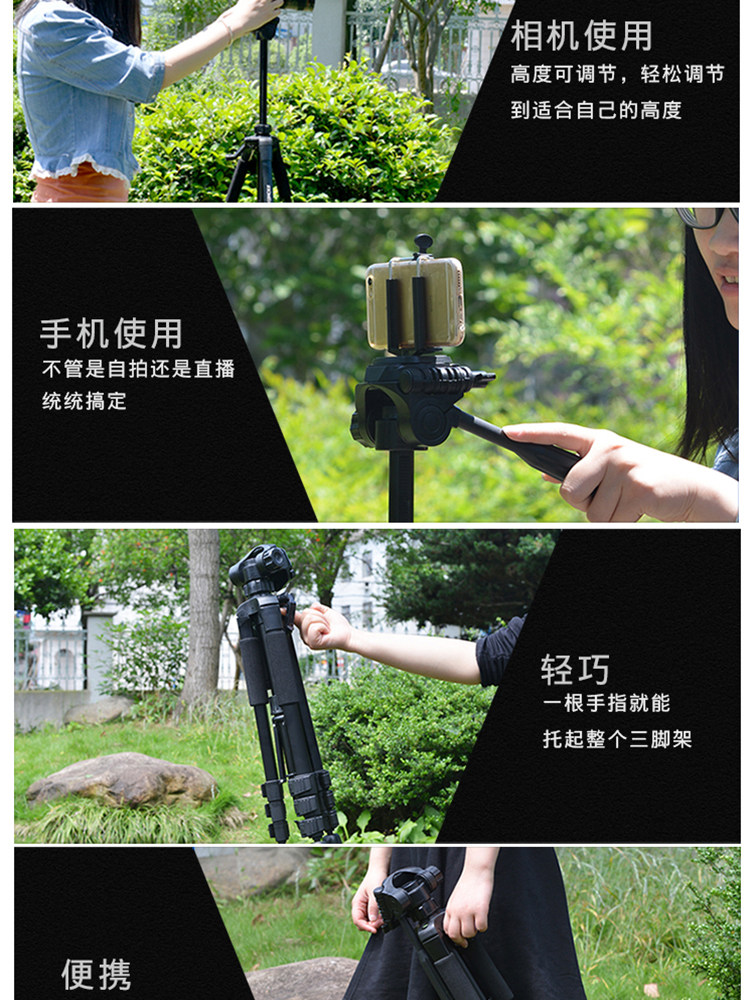 相机使用
高度可调节，轻松调节到适合自己的高度

手机使用
不管是自拍还是直播统统搞定

轻巧
一根手指就能托起整个三脚架

便携