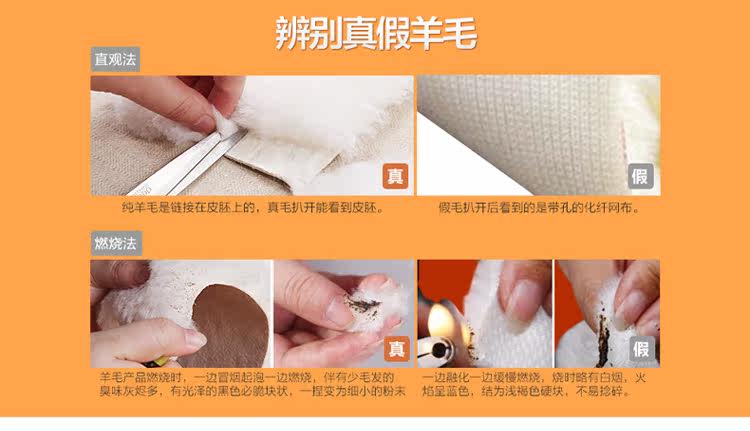 辨别真假羊毛

直观法

真

假

纯羊毛是链接在皮胚上的，真毛扒开能看到皮胚。

假毛扒开后看到的是带孔的化纤网布。

燃烧法

真

假

羊毛产品燃烧时，一边冒烟起泡一边燃烧，伴有少毛发的臭味灰烬多，有光泽的黑色必脆块状，一捏变为细小的粉末

一边融化一边缓慢燃烧，烧时略有白烟，火焰呈蓝色，结为浅褐色硬块，不易捻碎。