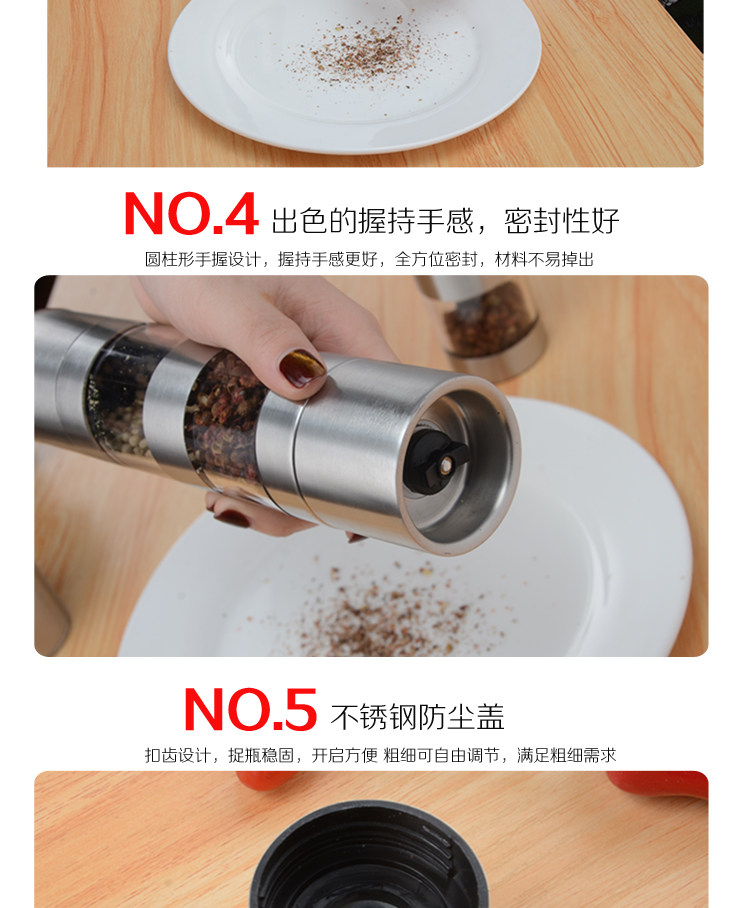 NO.4 出色的握持手感，密封性好

圆柱形手握设计，握持手感更好，全方位密封，材料不易掉出

NO.5 不锈钢防尘盖

扣齿设计，捉瓶稳固，开启方便 粗细可自由调节，满足粗细需求