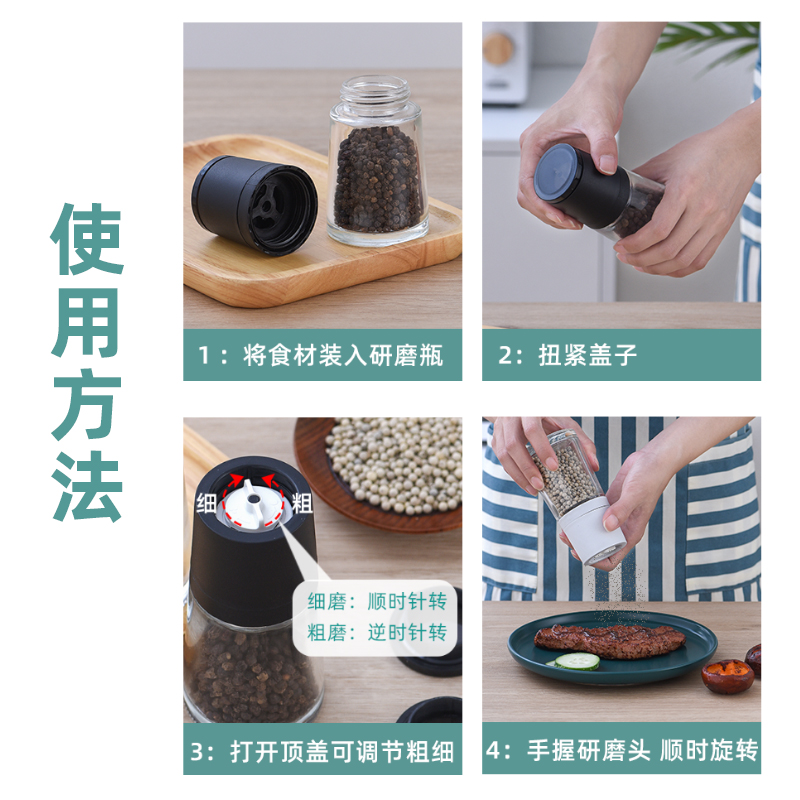 使用方法

1：将食材装入研磨瓶

2：扭紧盖子

细 粗

细磨：顺时针转
粗磨：逆时针转

3：打开顶盖可调节粗细

4：手握研磨头 顺时旋转