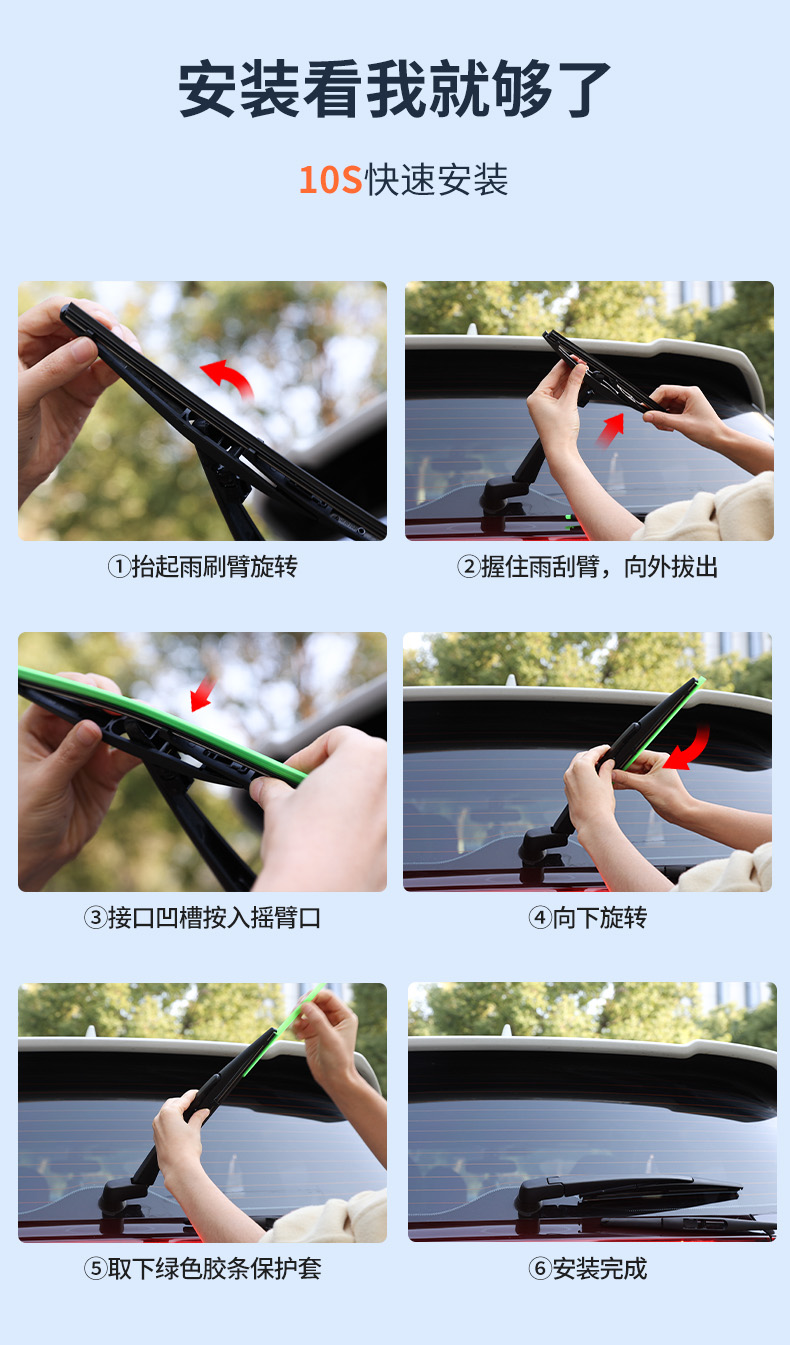 安装看我就够了

10S快速安装

①抬起雨刷臂旋转

②握住雨刮臂，向外拔出

③接口凹槽按入摇臂口

④向下旋转

⑤取下绿色胶条保护套

⑥安装完成