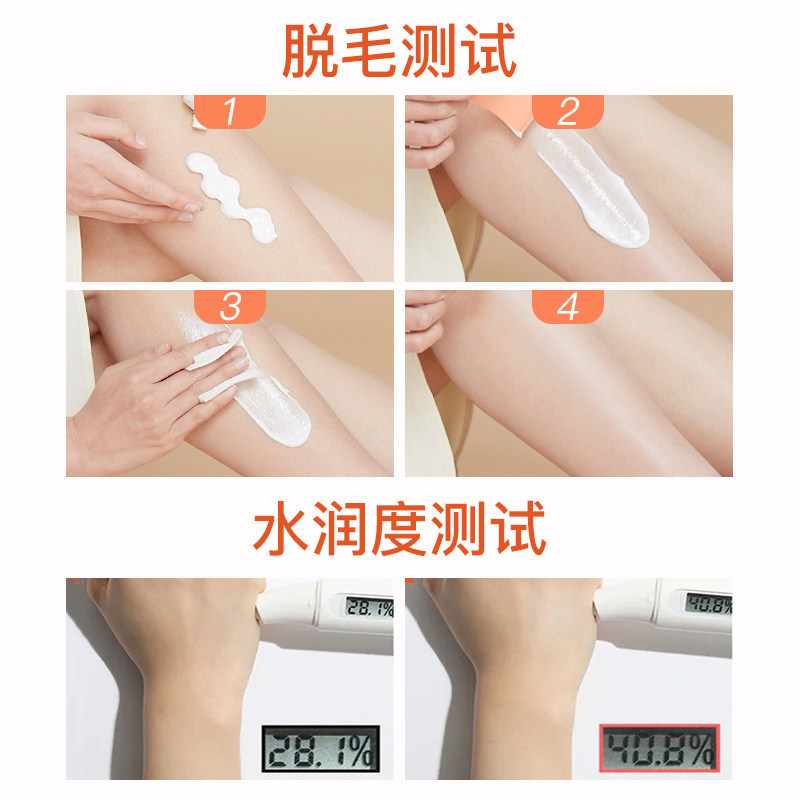 脱毛测试

1

2

3

4

水润度测试

28.1%

28.1%

40.8%

40.8%