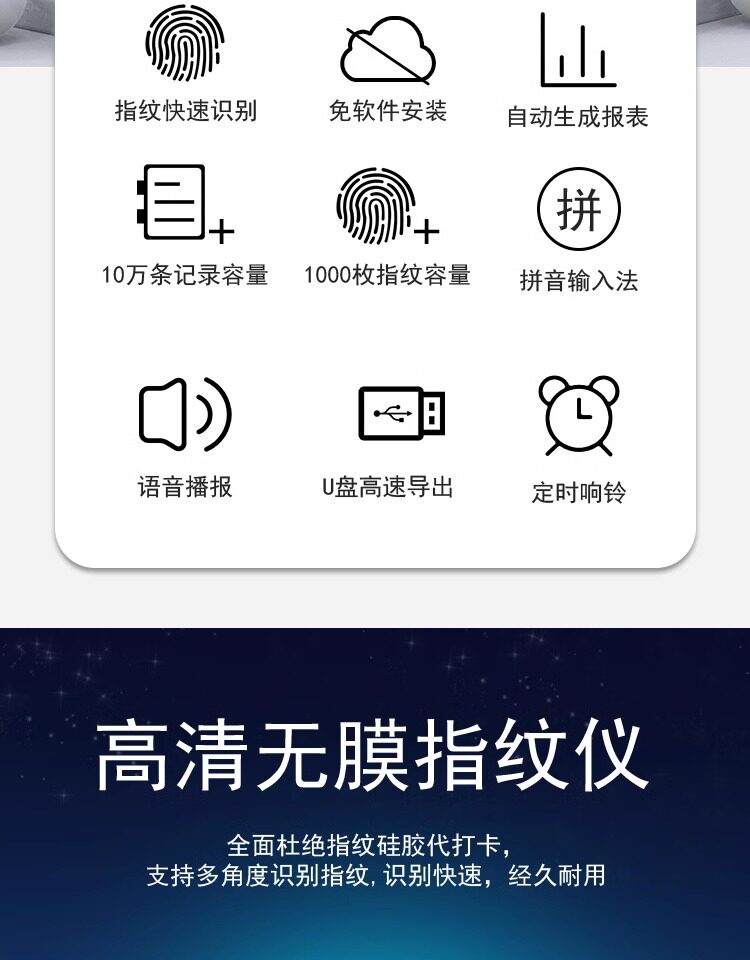 指纹快速识别

免软件安装

自动生成报表

10万条记录容量

1000枚指纹容量

拼

拼音输入法

语音播报

U盘高速导出

定时响铃

高清无膜指纹仪

全面杜绝指纹硅胶代打卡，
支持多角度识别指纹，识别快速，经久耐用