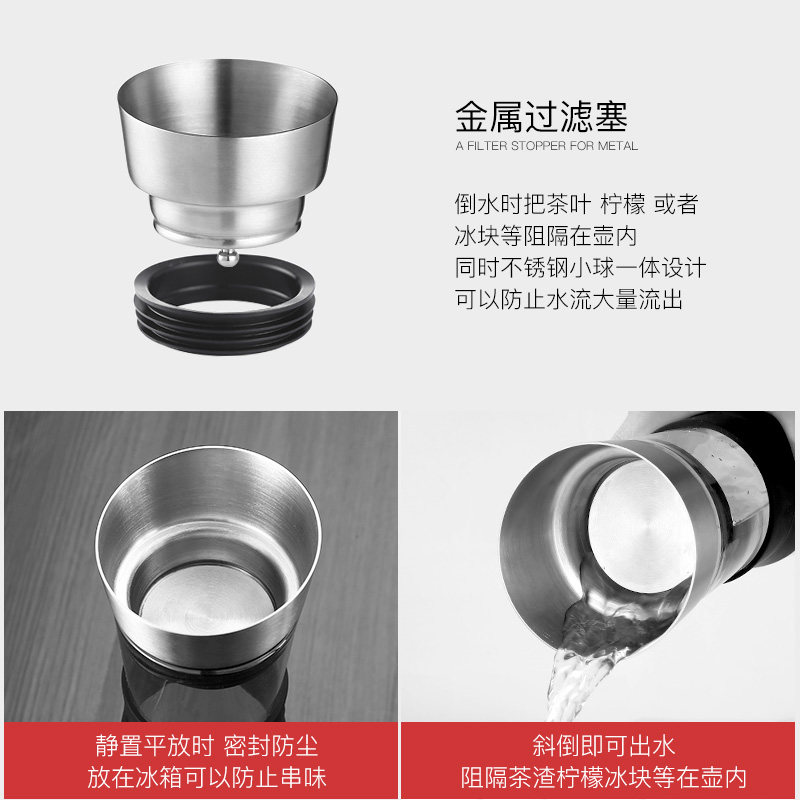 金属过滤塞
A FILTER STOPPER FOR METAL

倒水时把茶叶 柠檬 或者
冰块等阻隔在壶内
同时不锈钢小球一体设计
可以防止水流大量流出

静置平放时 密封防尘
放在冰箱可以防止串味

斜倒即可出水
阻隔茶渣柠檬冰块等在壶内