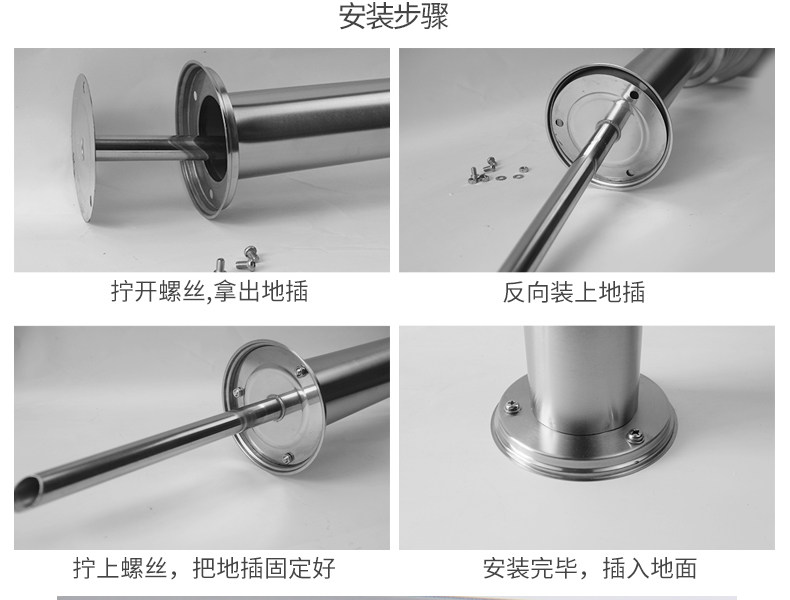 安装步骤

拧开螺丝,拿出地插

反向装上地插

拧上螺丝，把地插固定好

安装完毕，插入地面