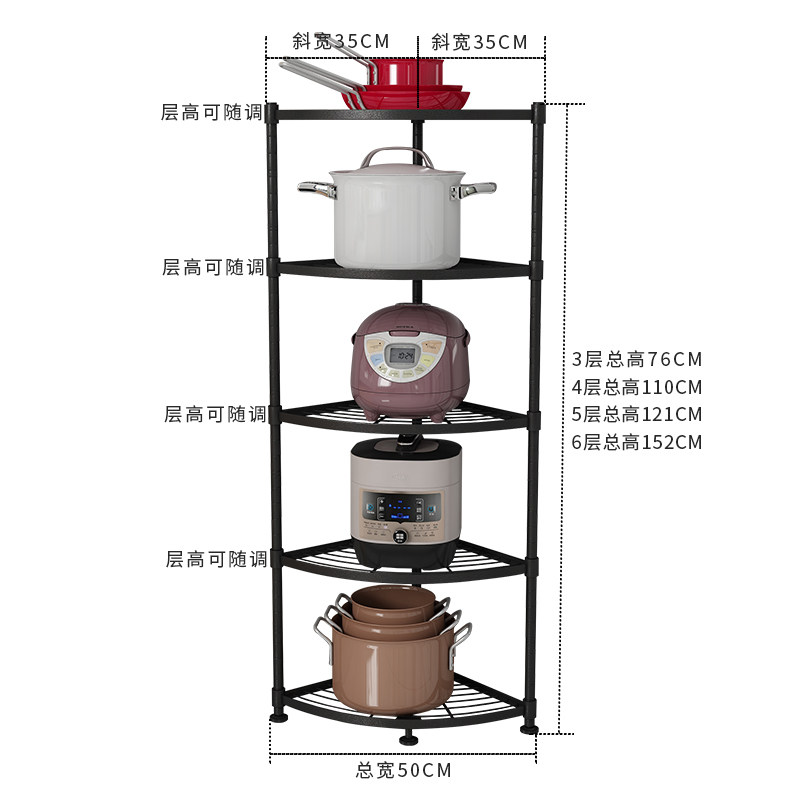 斜宽35CM 斜宽35CM

层高可随调

层高可随调

层高可随调

层高可随调

3层总高76CM
4层总高110CM
5层总高121CM
6层总高152CM

总宽50CM