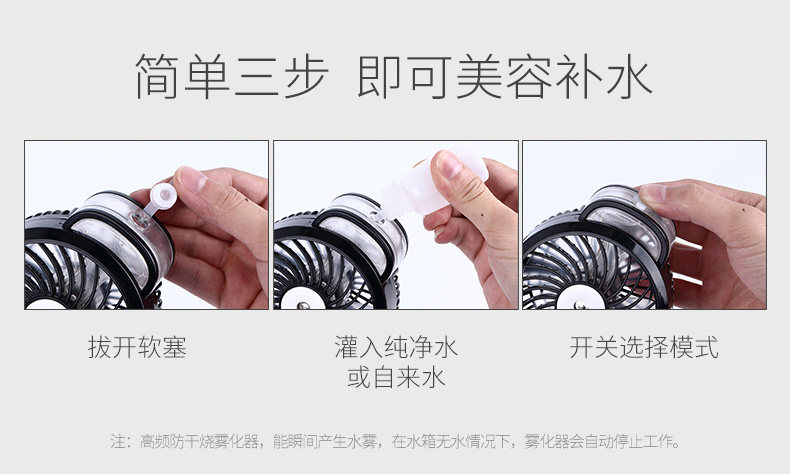 简单三步 即可美容补水

拔开软塞

灌入纯净水
或自来水

开关选择模式

注：高频防干烧雾化器，能瞬间产生水雾，在水箱无水情况下，雾化器会自动停止工作。