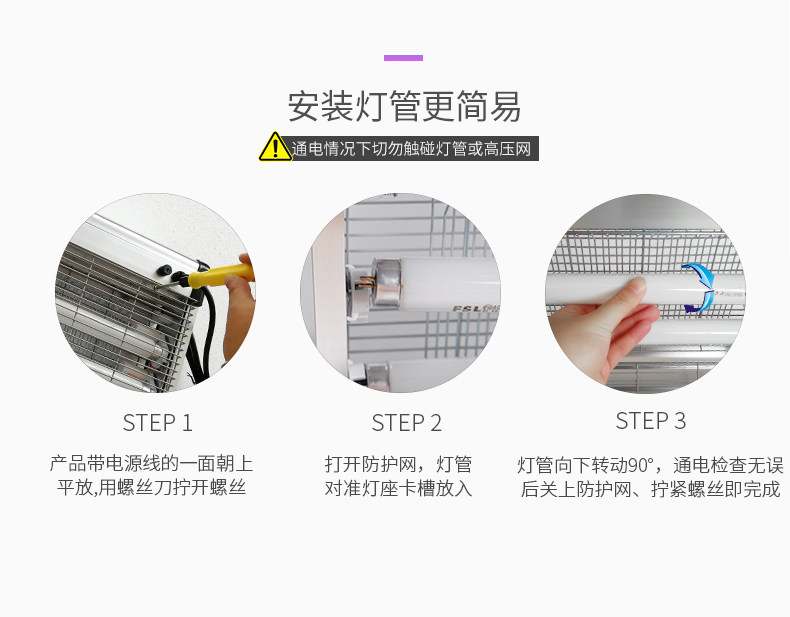 安装灯管更简易

通电情况下切勿触碰灯管或高压网

FSL

STEP 1

产品带电源线的一面朝上平放,用螺丝刀拧开螺丝

STEP 2

打开防护网，灯管对准灯座卡槽放入

STEP 3

灯管向下转动90°，通电检查无误后关上防护网、拧紧螺丝即完成