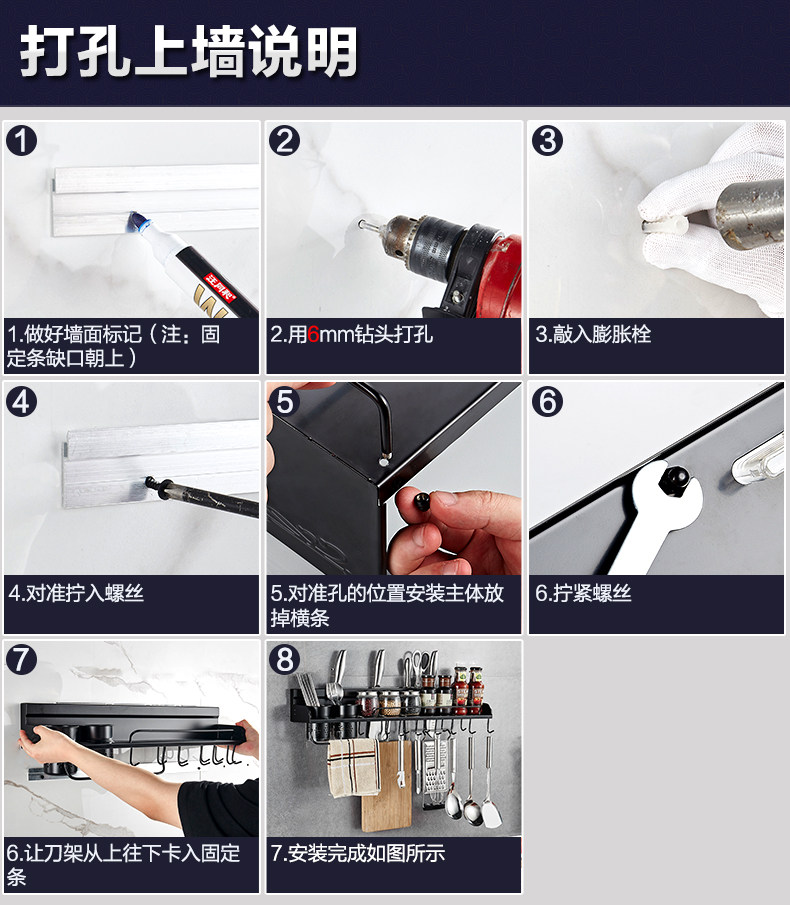 打孔上墙说明

1
1.做好墙面标记（注：固定条缺口朝上）

2
2.用6mm钻头打孔

3
3.敲入膨胀栓

4
4.对准拧入螺丝

5
5.对准孔的位置安装主体放掉横条

6
6.拧紧螺丝

7
6.让刀架从上往下卡入固定条

8
7.安装完成如图所示