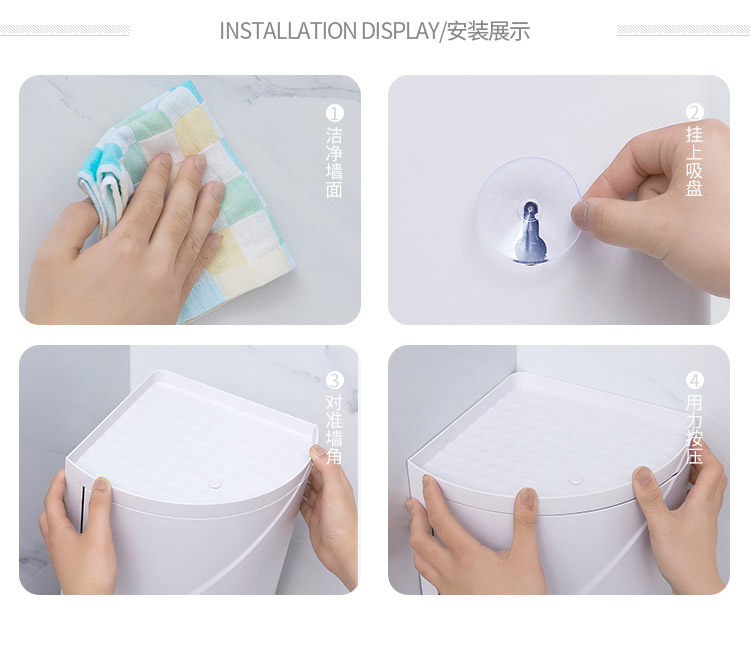 INSTALLATION DISPLAY/安装展示

1 洁净墙面

2 挂上吸盘

3 对准墙角

4 用力按压