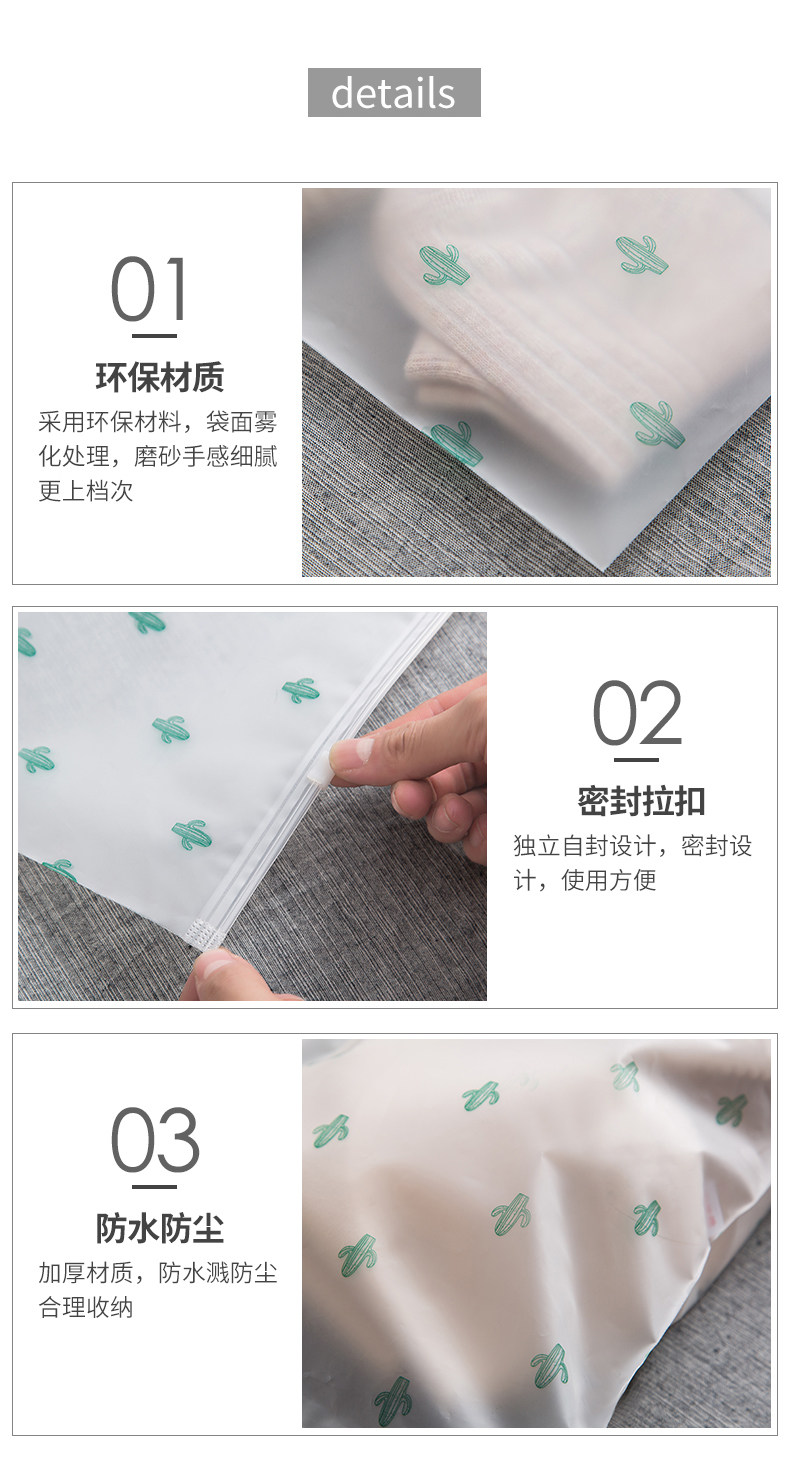 details

01

环保材质

采用环保材料，袋面雾化处理，磨砂手感细腻更上档次

02

密封拉扣

独立自封设计，密封设计，使用方便

03

防水防尘

加厚材质，防水溅防尘合理收纳