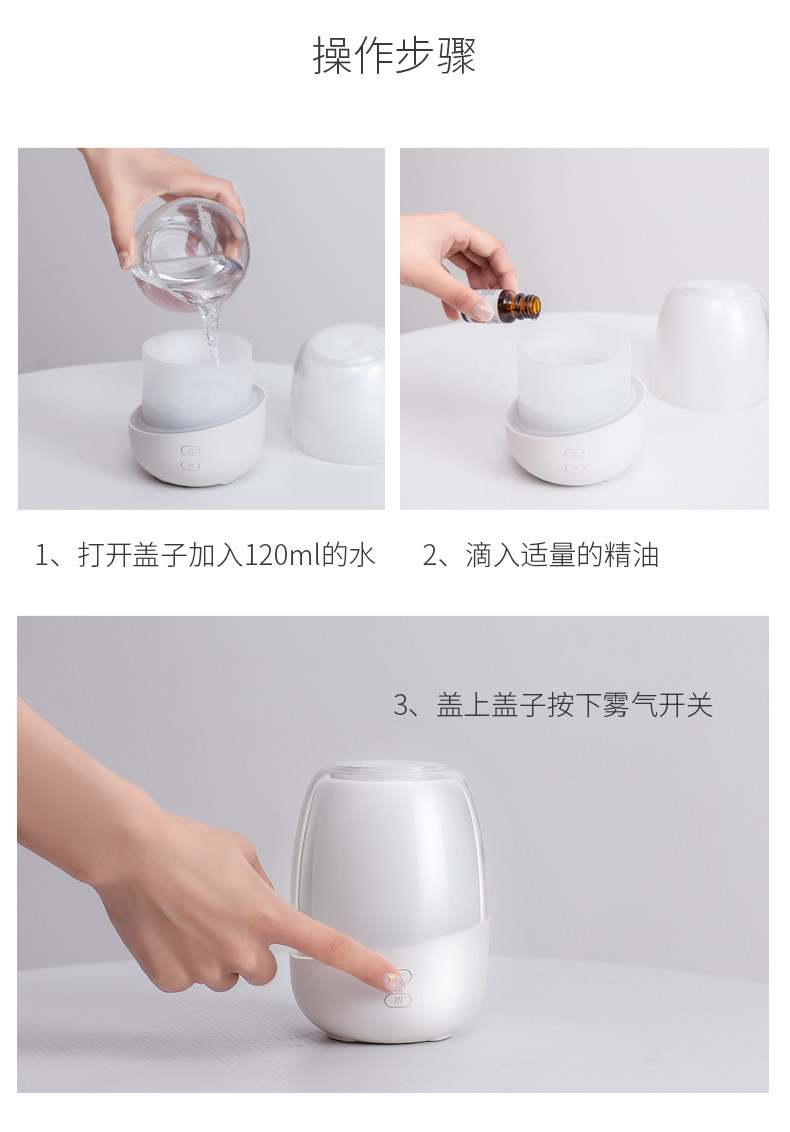 操作步骤

1、打开盖子加入120ml的水

2、滴入适量的精油

3、盖上盖子按下雾气开关