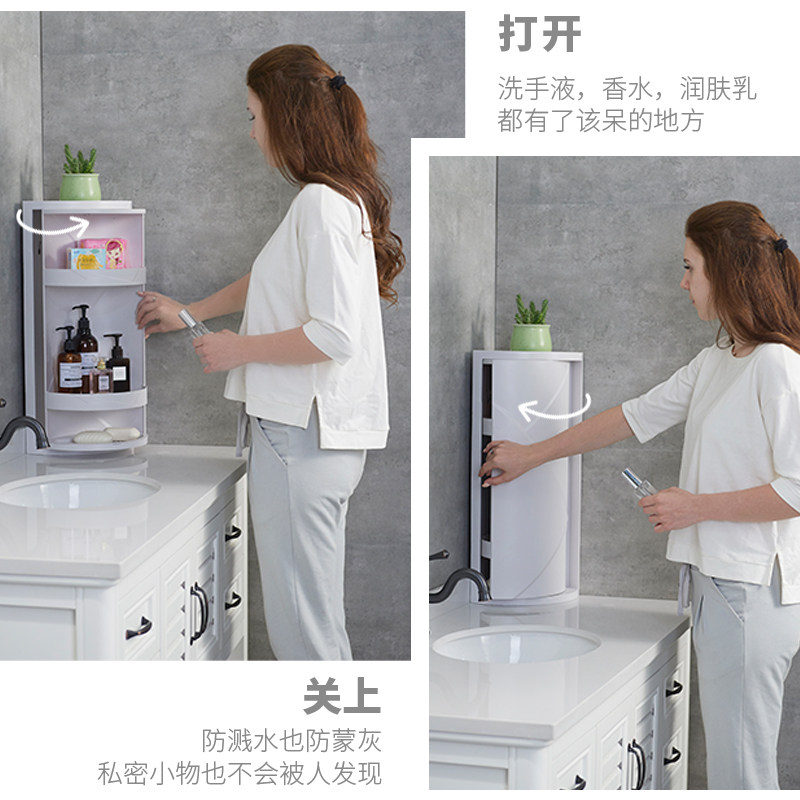 打开

洗手液，香水，润肤乳
都有了该呆的地方

关上

防溅水也防蒙灰
私密小物也不会被人发现