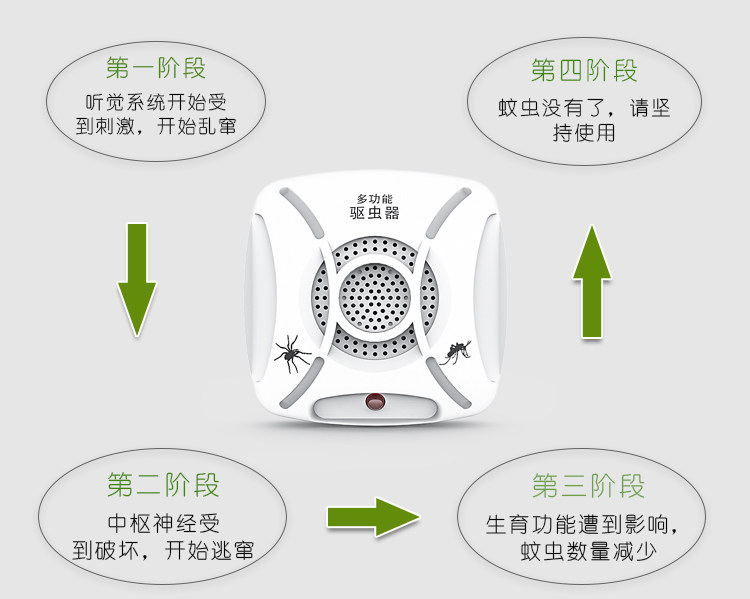 第一阶段
听觉系统开始受到刺激，开始乱窜

第四阶段
蚊虫没有了，请坚持使用

多功能
驱虫器

第二阶段
中枢神经受到破坏，开始逃窜

第三阶段
生育功能遭到影响，蚊虫数量减少