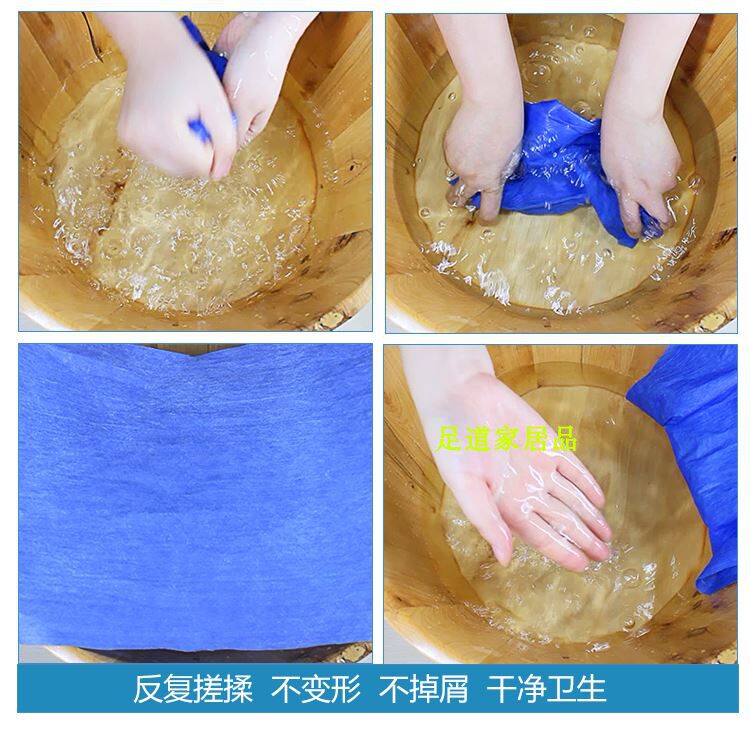 足道家居品

反复搓揉 不变形 不掉屑 干净卫生