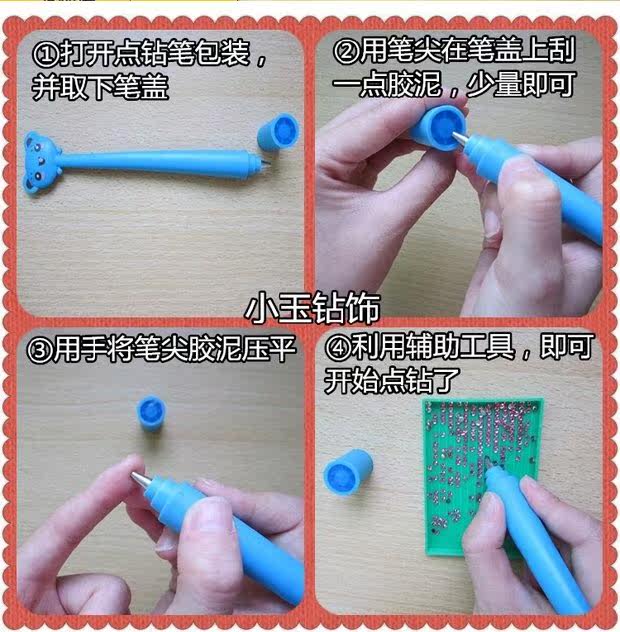 ①打开点钻笔包装，并取下笔盖

②用笔尖在笔盖上刮一点胶泥，少量即可

小玉钻饰

③用手将笔尖胶泥压平

④利用辅助工具，即可开始点钻了