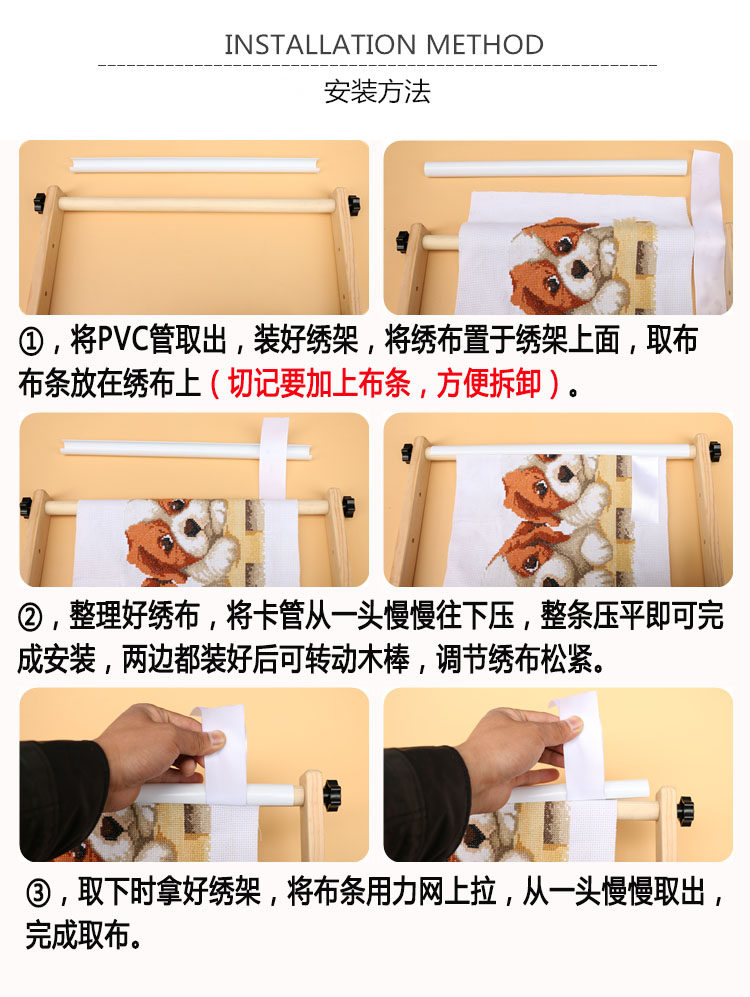 INSTALLATION METHOD

安装方法

①，将PVC管取出，装好绣架，将绣布置于绣架上面，取布布条放在绣布上（切记要加上布条，方便拆卸）。

②，整理好绣布，将卡管从一头慢慢往下压，整条压平即可完成安装，两边都装好后可转动木棒，调节绣布松紧。

③，取下时拿好绣架，将布条用力网上拉，从一头慢慢取出，完成取布。