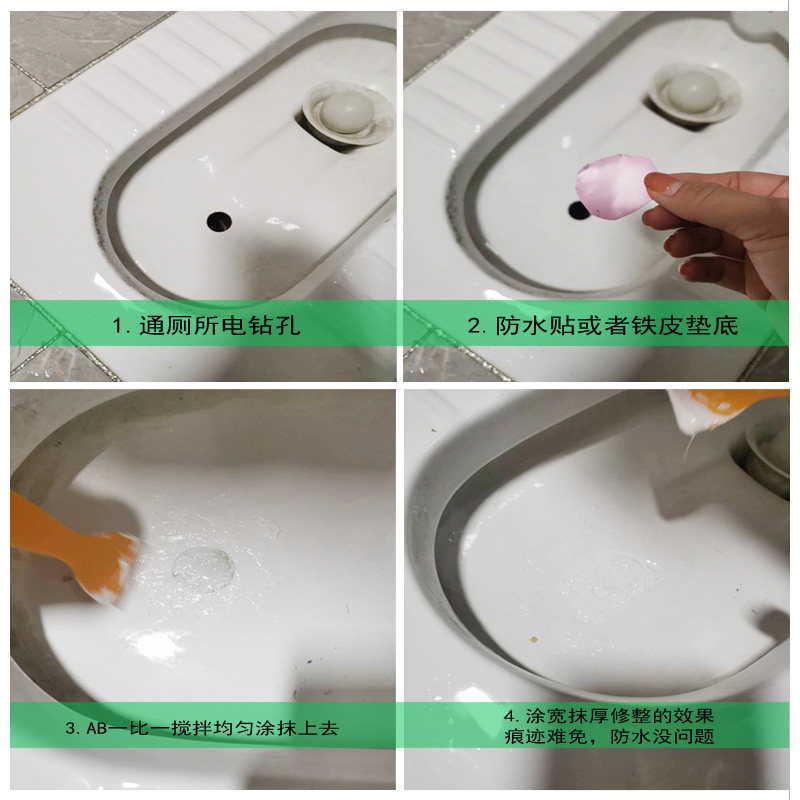 1. 通厕所电钻孔

2. 防水贴或者铁皮垫底

3. AB一比一搅拌均匀涂抹上去

4. 涂宽抹厚修整的效果
痕迹难免，防水没问题