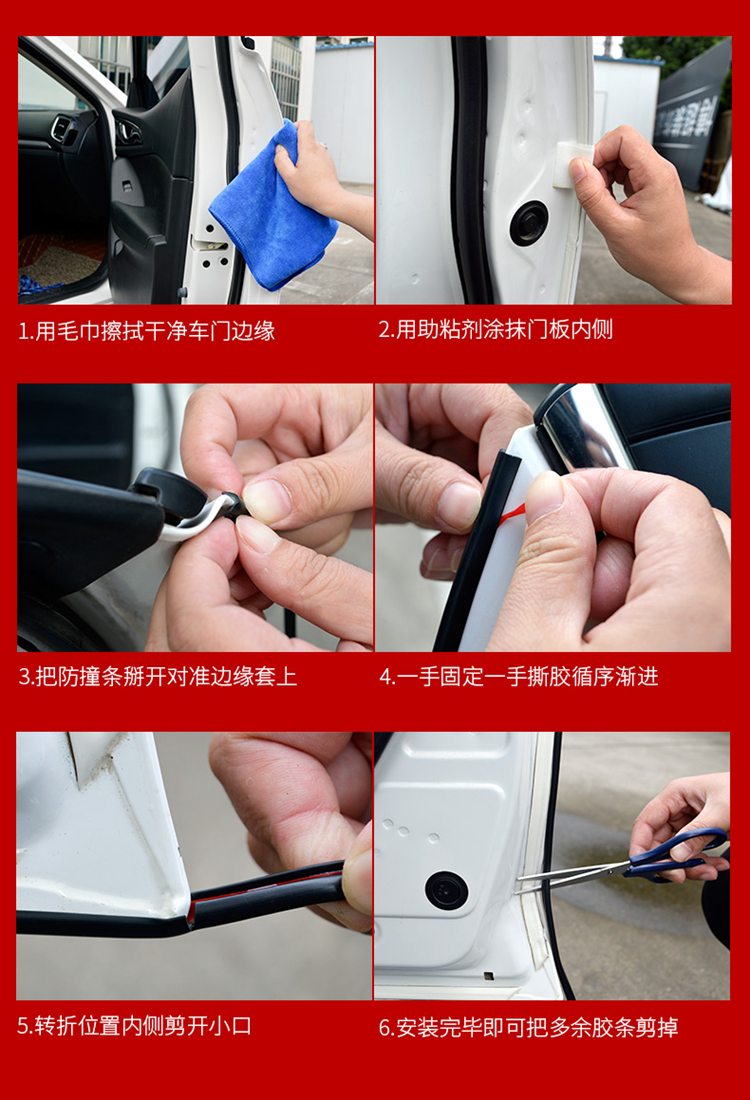 1.用毛巾擦拭干净车门边缘

2.用助粘剂涂抹门板内侧

3.把防撞条掰开对准边缘套上

4.一手固定一手撕胶循序渐进

5.转折位置内侧剪开小口

6.安装完毕即可把多余胶条剪掉