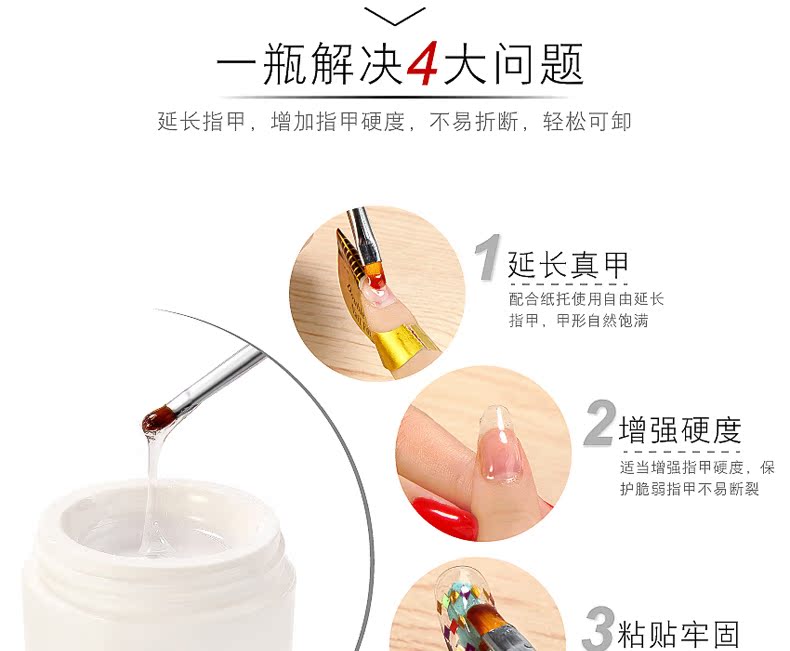 一瓶解决4大问题

延长指甲，增加指甲硬度，不易折断，轻松可卸

1 延长真甲
配合纸托使用自由延长指甲，甲形自然饱满

2 增强硬度
适当增强指甲硬度，保护脆弱指甲不易断裂

3 粘贴牢固