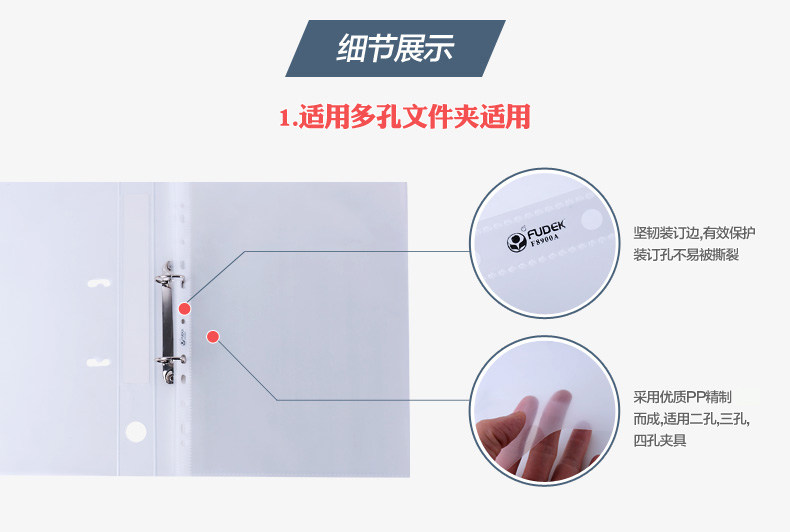 细节展示

1.适用多孔文件夹适用

FUDEK
F8900A

坚韧装订边,有效保护装订孔不易被撕裂

采用优质PP精制而成,适用二孔,三孔,四孔夹具