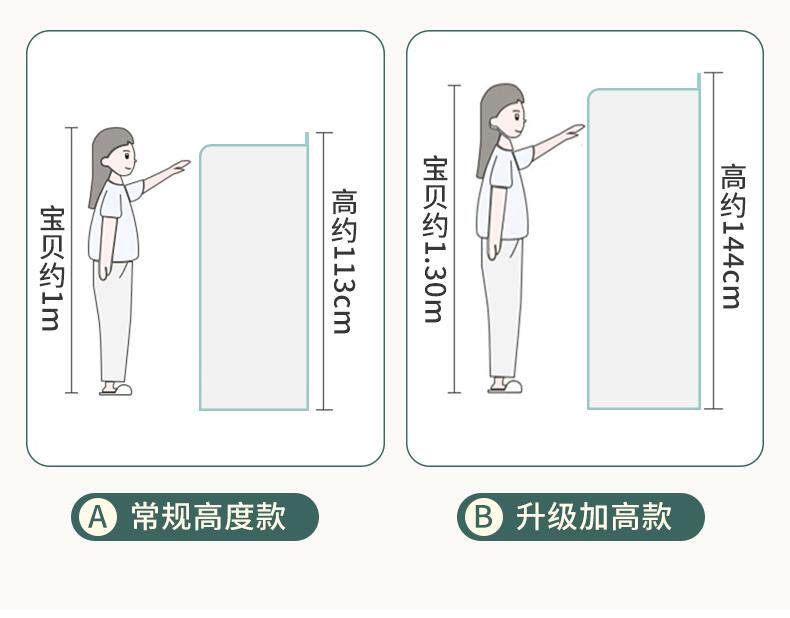 宝贝约1m

高约113cm

A 常规高度款

宝贝约1.30m

高约144cm

B 升级加高款