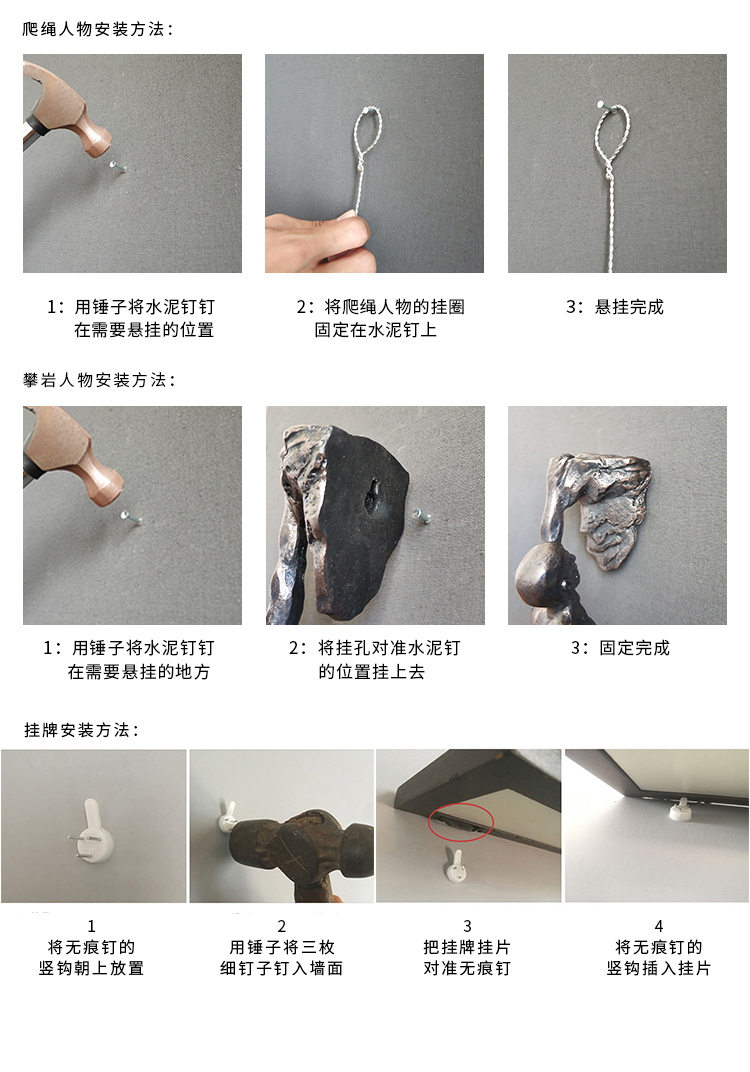 爬绳人物安装方法：

1：用锤子将水泥钉钉在需要悬挂的位置

2：将爬绳人物的挂圈固定在水泥钉上

3：悬挂完成

攀岩人物安装方法：

1：用锤子将水泥钉钉在需要悬挂的地方

2：将挂孔对准水泥钉的位置挂上去

3：固定完成

挂牌安装方法：

1
将无痕钉的竖钩朝上放置

2
用锤子将三枚细钉子钉入墙面

3
把挂牌挂片对准无痕钉

4
将无痕钉的竖钩插入挂片