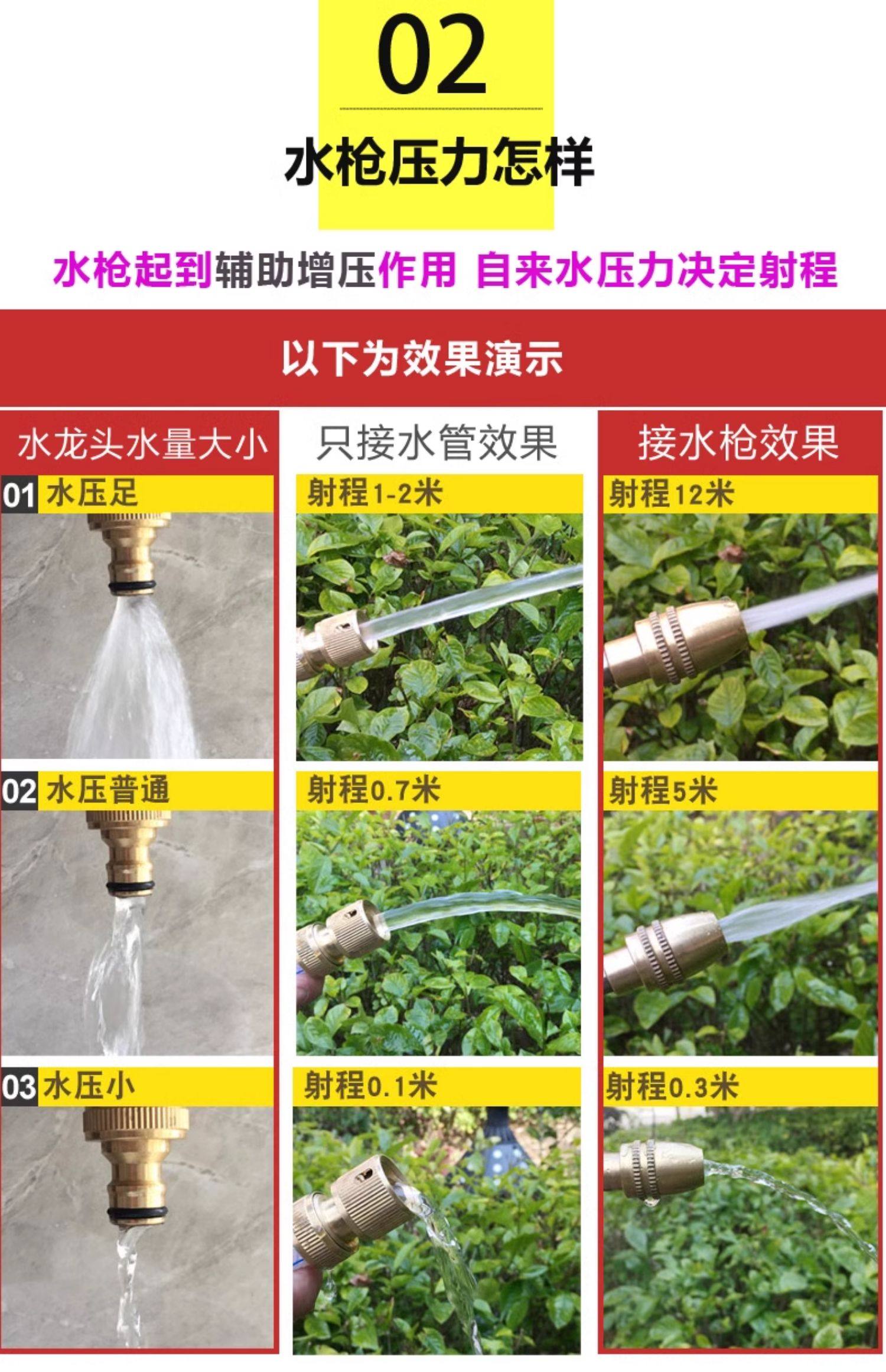 02

水枪压力怎样

水枪起到辅助增压作用 自来水压力决定射程

以下为效果演示

| 水龙头水量大小 | 只接水管效果 | 接水枪效果 |
|---|---|---|
| 01 水压足 | 射程1-2米 | 射程12米 |
| 02 水压普通 | 射程0.7米 | 射程5米 |
| 03 水压小 | 射程0.1米 | 射程0.3米 |